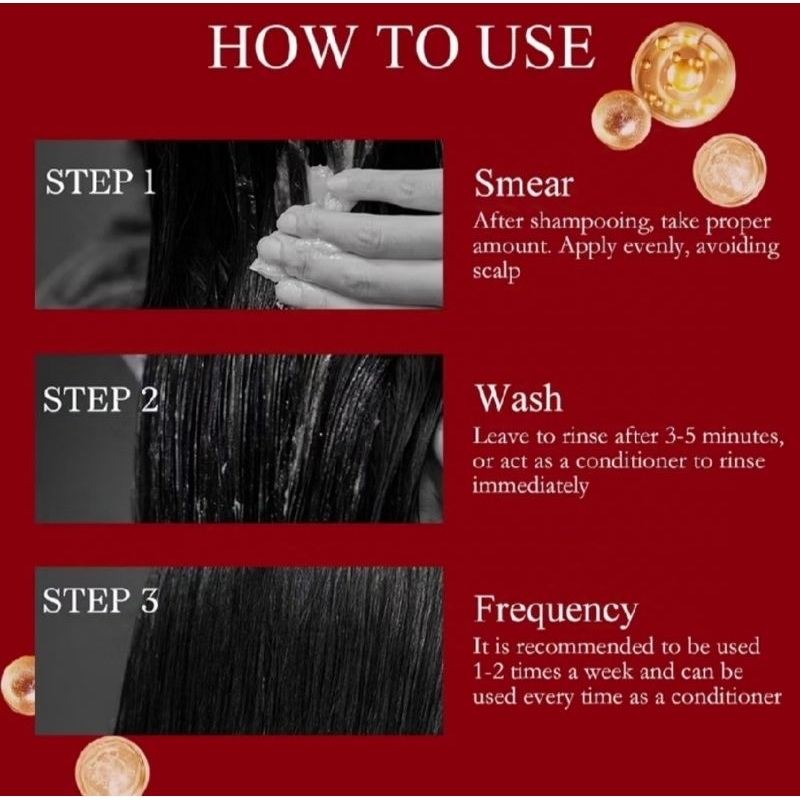 HOW TO USE

STEP 1

Smear

After shampooing, take proper amount. Apply evenly, avoiding scalp

STEP 2

Wash

Leave to rinse after 3-5 minutes, or act as a conditioner to rinse immediately

STEP 3

Frequency

It is recommended to be used 1-2 times a week and can be used every time as a conditioner