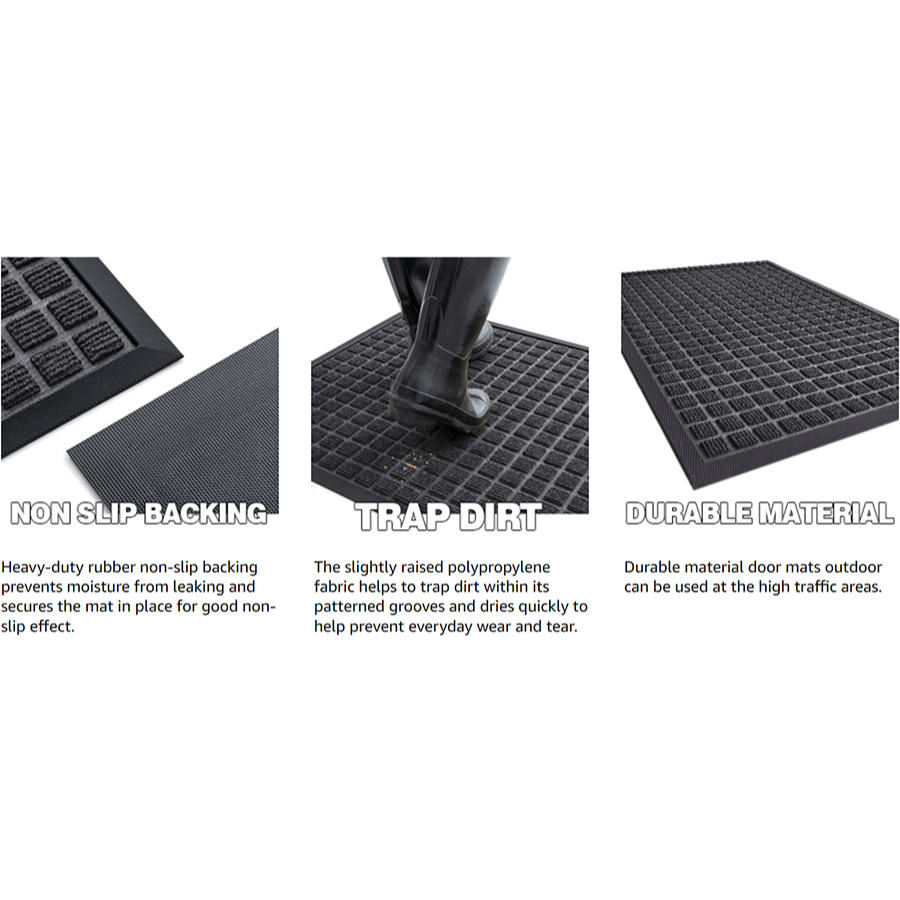 NON SLIP BACKING

Heavy-duty rubber non-slip backing prevents moisture from leaking and secures the mat in place for good non-slip effect.

TRAP DIRT

The slightly raised polypropylene fabric helps to trap dirt within its patterned grooves and dries quickly to help prevent everyday wear and tear.

DURABLE MATERIAL

Durable material door mats outdoor can be used at the high traffic areas.