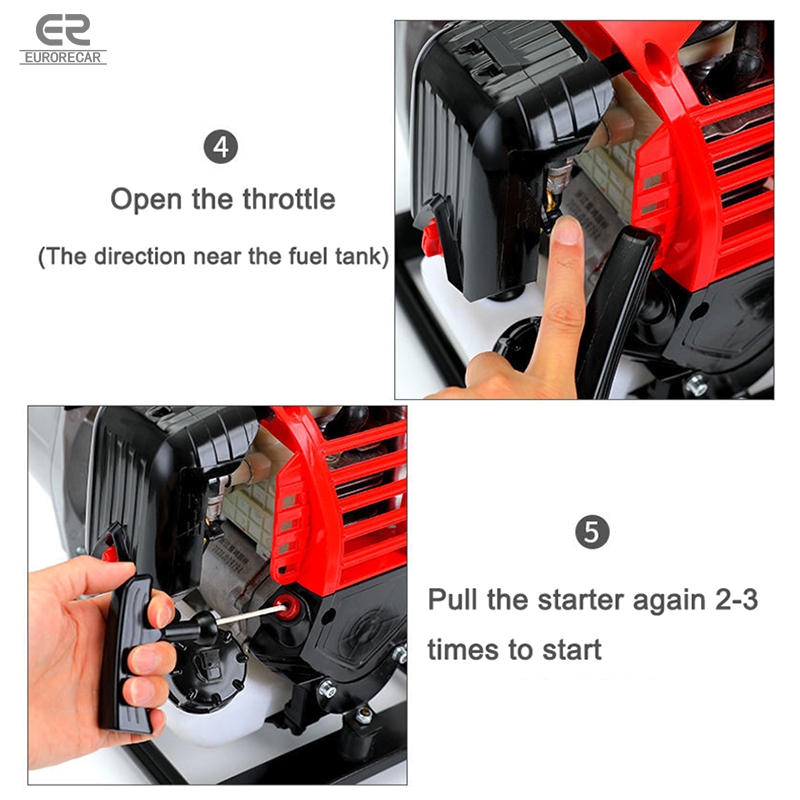 ER
EURORECAR

4
Open the throttle
(The direction near the fuel tank)

5
Pull the starter again 2-3 times to start