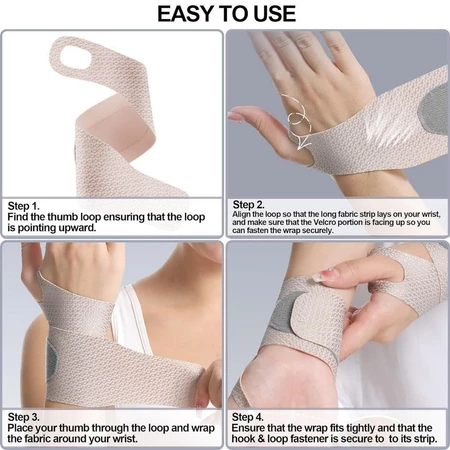 EASY TO USE

Step 1.
Find the thumb loop ensuring that the loop is pointing upward.

Step 2.
Align the loop so that the long fabric strip lays on your wrist, and make sure that the Velcro portion is facing up so you can fasten the wrap securely.

Step 3.
Place your thumb through the loop and wrap the fabric around your wrist.

Step 4.
Ensure that the wrap fits tightly and that the hook & loop fastener is secure to to its strip.