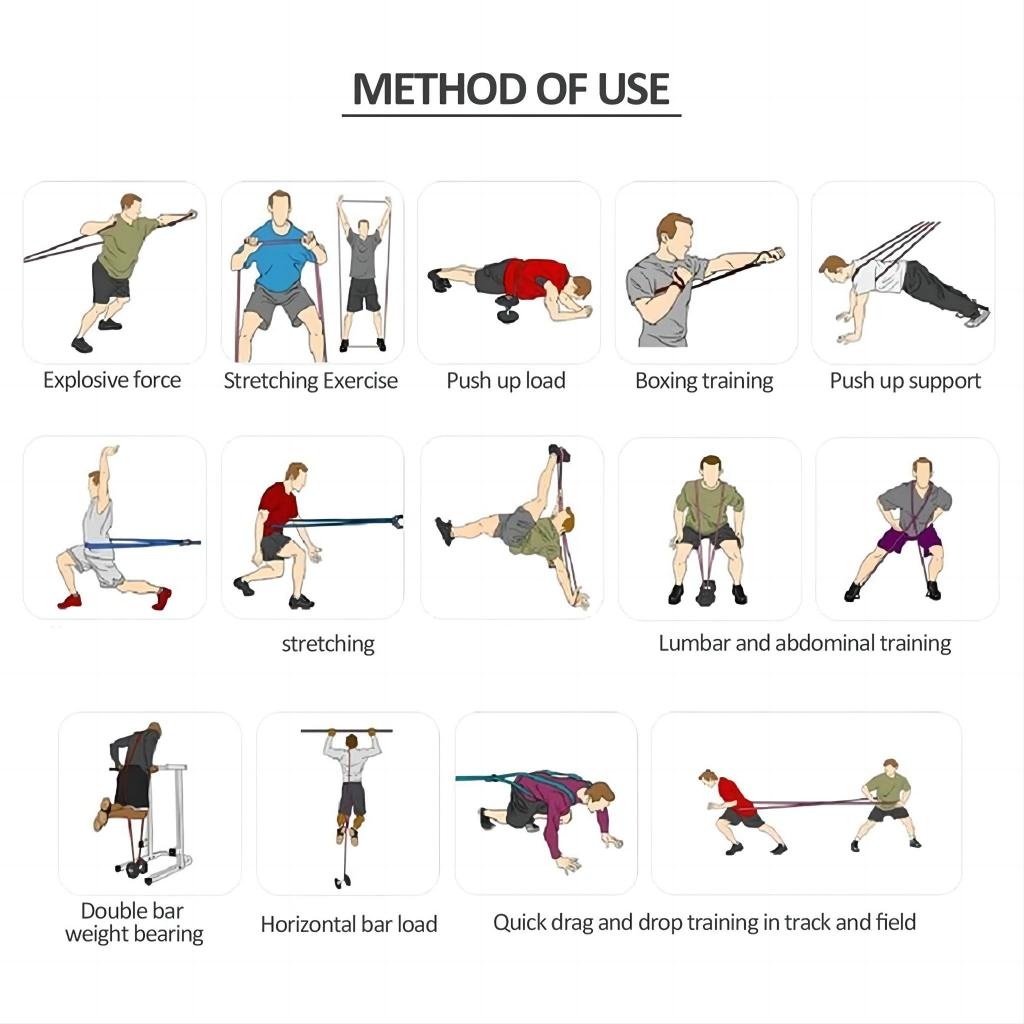 METHOD OF USE

Explosive force

Stretching Exercise

Push up load

Boxing training

Push up support

stretching

Lumbar and abdominal training

Double bar weight bearing

Horizontal bar load

Quick drag and drop training in track and field