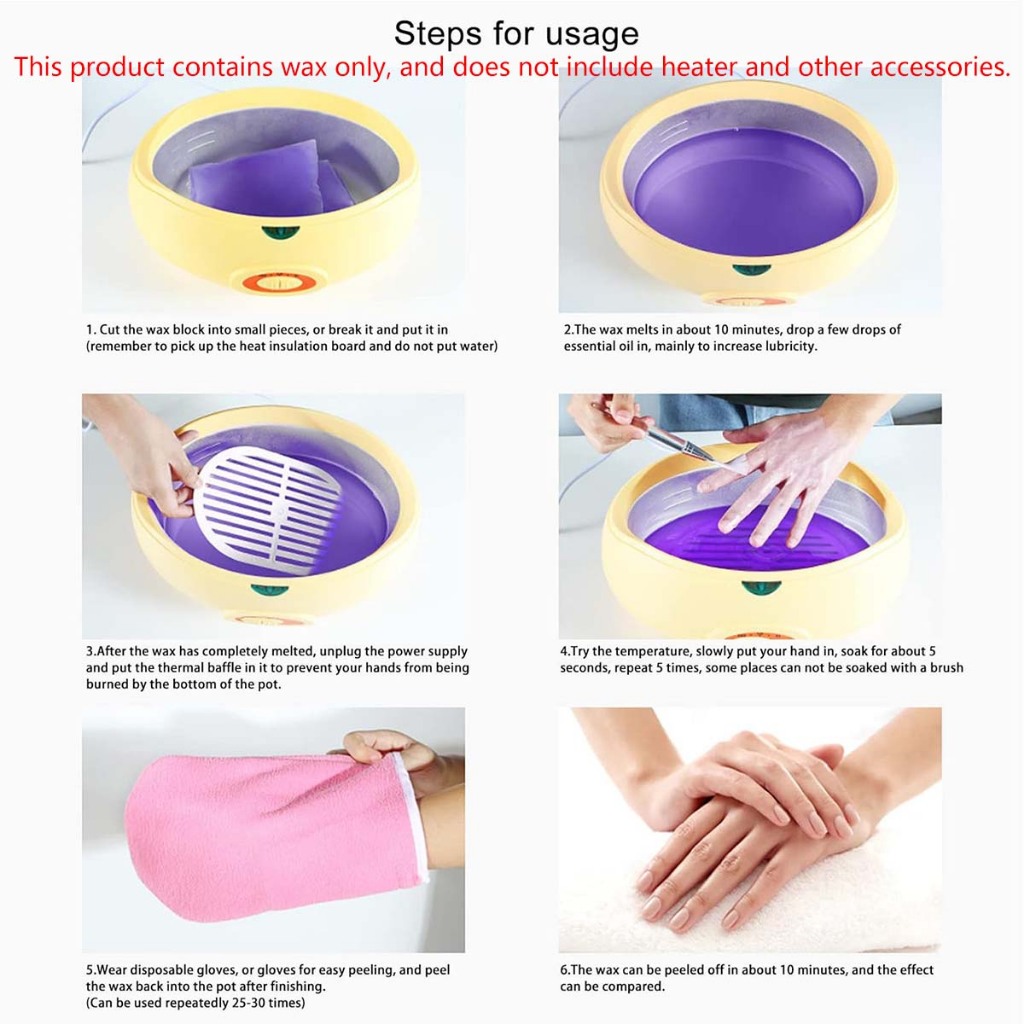 Steps for usage
This product contains wax only, and does not include heater and other accessories.

1. Cut the wax block into small pieces, or break it and put it in (remember to pick up the heat insulation board and do not put water)

2.The wax melts in about 10 minutes, drop a few drops of essential oil in, mainly to increase lubricity.

3.After the wax has completely melted, unplug the power supply and put the thermal baffle in it to prevent your hands from being burned by the bottom of the pot.

4.Try the temperature, slowly put your hand in, soak for about 5 seconds, repeat 5 times, some places can not be soaked with a brush

5.Wear disposable gloves, or gloves for easy peeling, and peel the wax back into the pot after finishing.
(Can be used repeatedly 25-30 times)

6.The wax can be peeled off in about 10 minutes, and the effect can be compared.