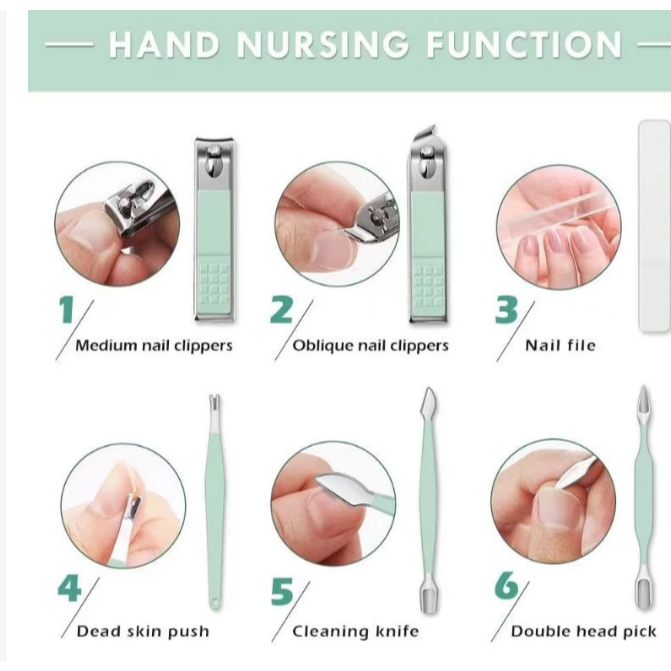 HAND NURSING FUNCTION

1 Medium nail clippers

2 Oblique nail clippers

3 Nail file

4 Dead skin push

5 Cleaning knife

6 Double head pick