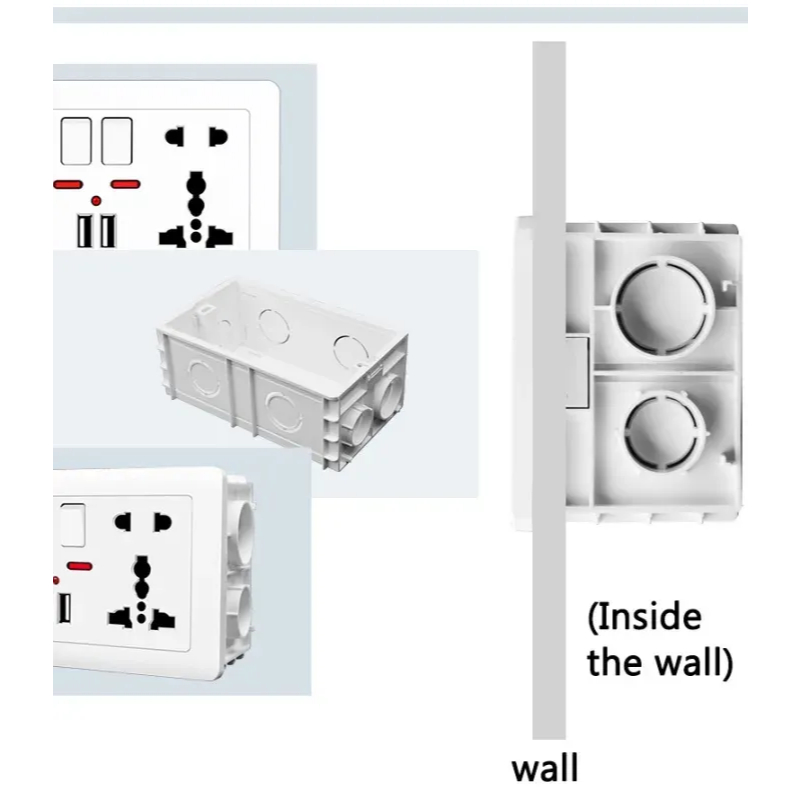 (Inside the wall)

wall