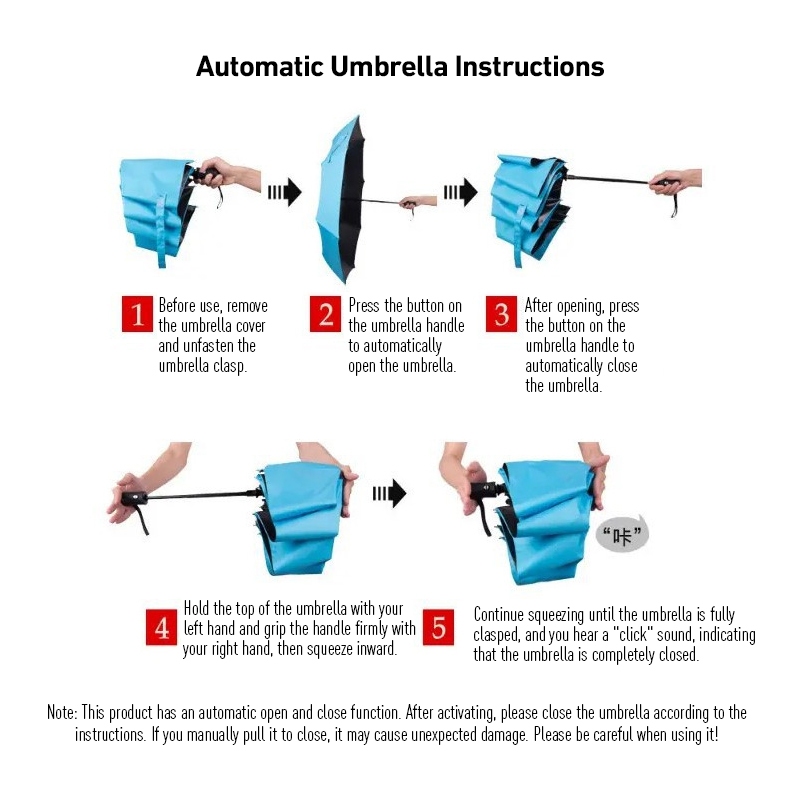 Automatic Umbrella Instructions

1 Before use, remove the umbrella cover and unfasten the umbrella clasp.

2 Press the button on the umbrella handle to automatically open the umbrella.

3 After opening, press the button on the umbrella handle to automatically close the umbrella.

“咔”

4 Hold the top of the umbrella with your left hand and grip the handle firmly with your right hand, then squeeze inward.

5 Continue squeezing until the umbrella is fully clasped, and you hear a "click" sound, indicating that the umbrella is completely closed.

Note: This product has an automatic open and close function. After activating, please close the umbrella according to the instructions. If you manually pull it to close, it may cause unexpected damage. Please be careful when using it!