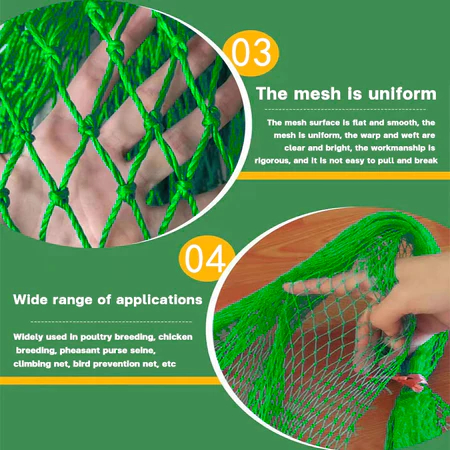 03

The mesh is uniform

The mesh surface is flat and smooth, the mesh is uniform, the warp and weft are clear and bright, the workmanship is rigorous, and it is not easy to pull and break

04

Wide range of applications

Widely used in poultry breeding, chicken breeding, pheasant purse seine, climbing net, bird prevention net, etc