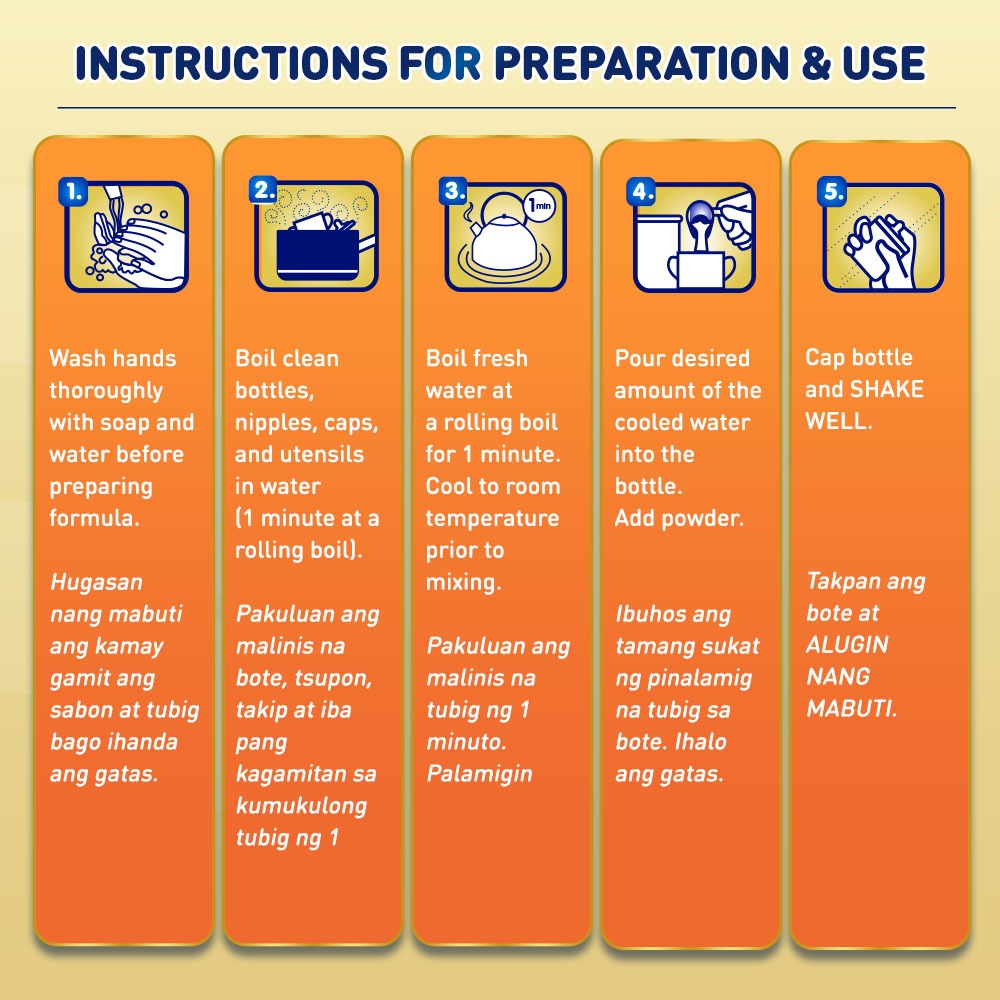 INSTRUCTIONS FOR PREPARATION & USE

1.

Wash hands thoroughly with soap and water before preparing formula.

Hugasan nang mabuti ang kamay gamit ang sabon at tubig bago ihanda ang gatas.

2.

Boil clean bottles, nipples, caps, and utensils in water (1 minute at a rolling boil).

Pakuluan ang malinis na bote, tsupon, takip at iba pang kagamitan sa kumukulong tubig ng 1

3.

1 min

Boil fresh water at a rolling boil for 1 minute. Cool to room temperature prior to mixing.

Pakuluan ang malinis na tubig ng 1 minuto. Palamigin

4.

Pour desired amount of the cooled water into the bottle. Add powder.

Ibuhos ang tamang sukat ng pinalamig na tubig sa bote. Ihalo ang gatas.

5.

Cap bottle and SHAKE WELL.

Takpan ang bote at ALUGIN NANG MABUTI.