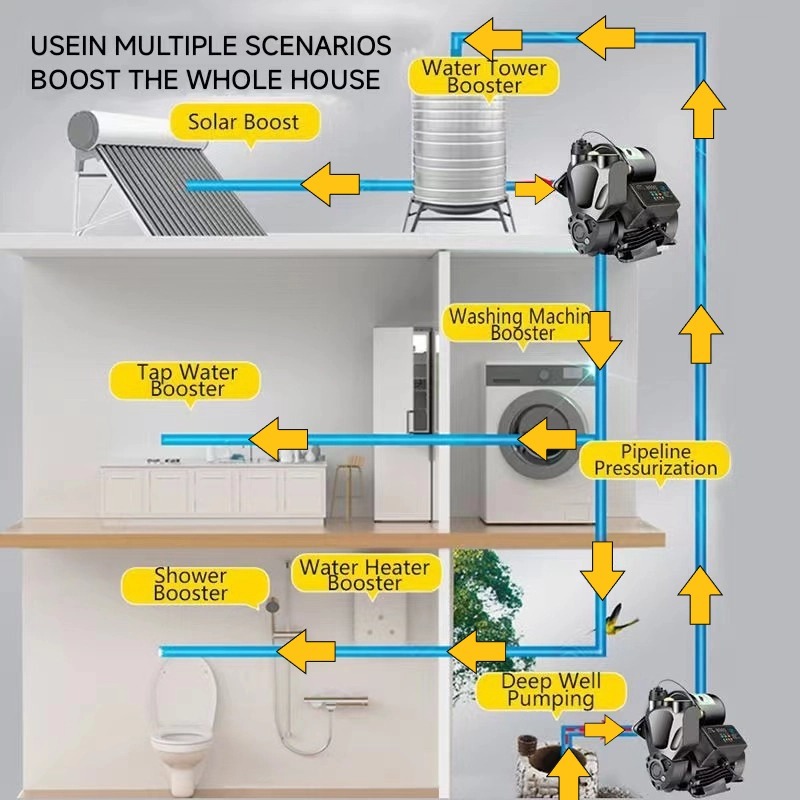 USEIN MULTIPLE SCENARIOS
BOOST THE WHOLE HOUSE

Water Tower Booster

Solar Boost

Washing Machin Booster

Tap Water Booster

Pipeline Pressurization

Shower Booster

Water Heater Booster

Deep Well Pumping