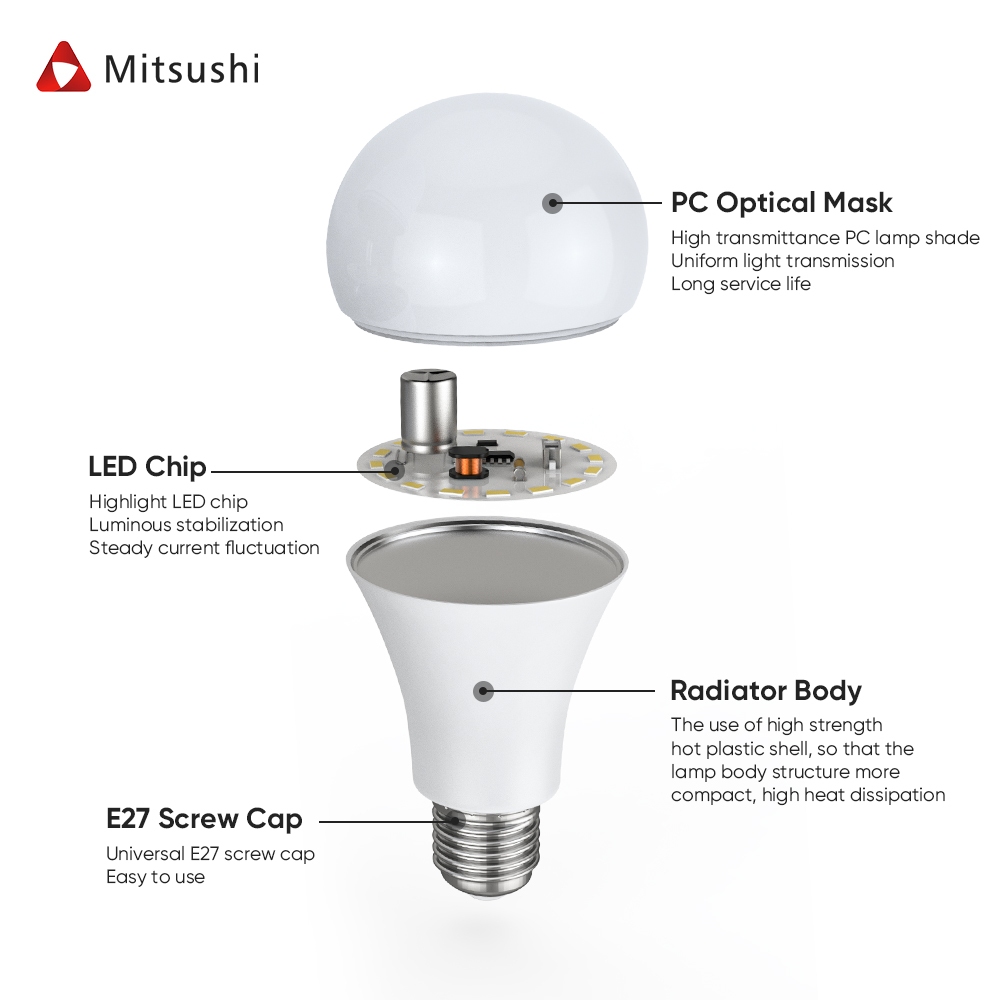 Mitsushi

PC Optical Mask
High transmittance PC lamp shade
Uniform light transmission
Long service life

LED Chip
Highlight LED chip
Luminous stabilization
Steady current fluctuation

Radiator Body
The use of high strength hot plastic shell, so that the lamp body structure more compact, high heat dissipation

E27 Screw Cap
Universal E27 screw cap
Easy to use