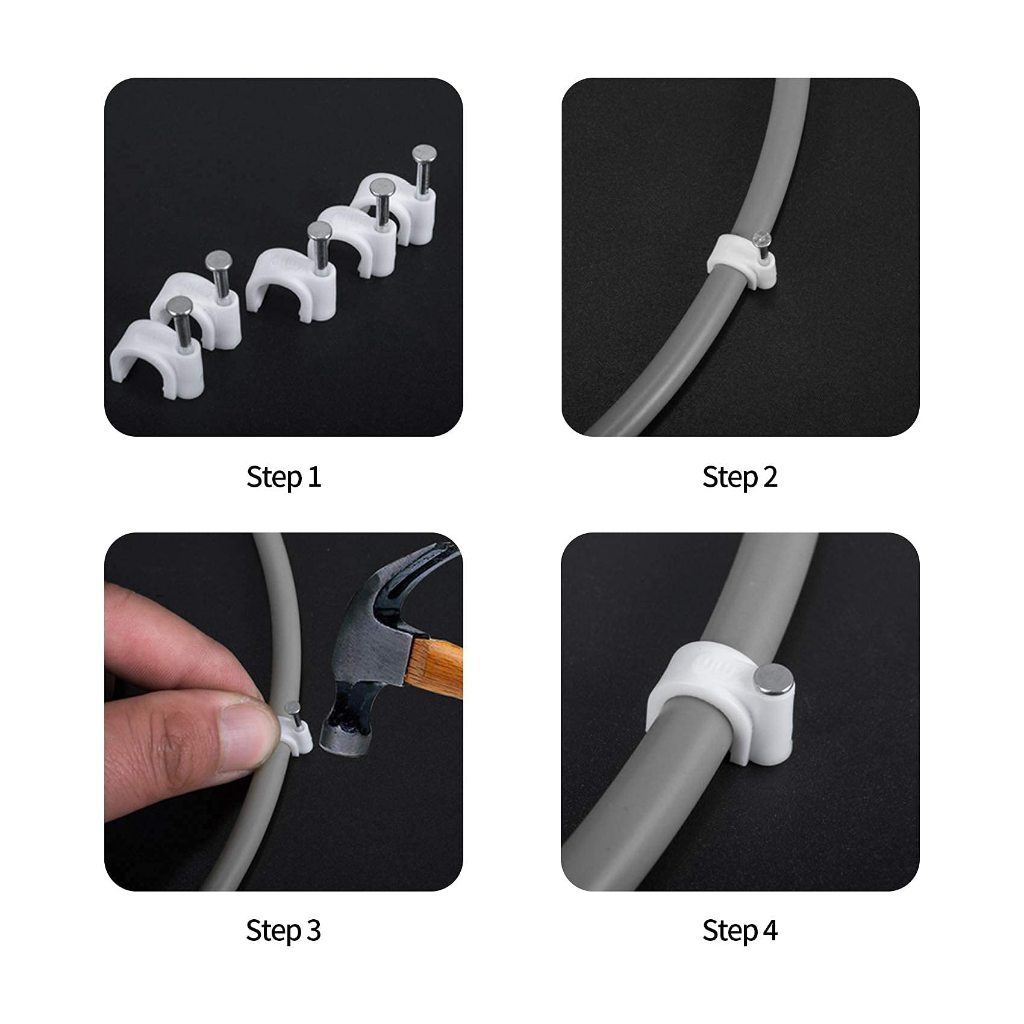 Step 1

Step 2

Step 3

Step 4