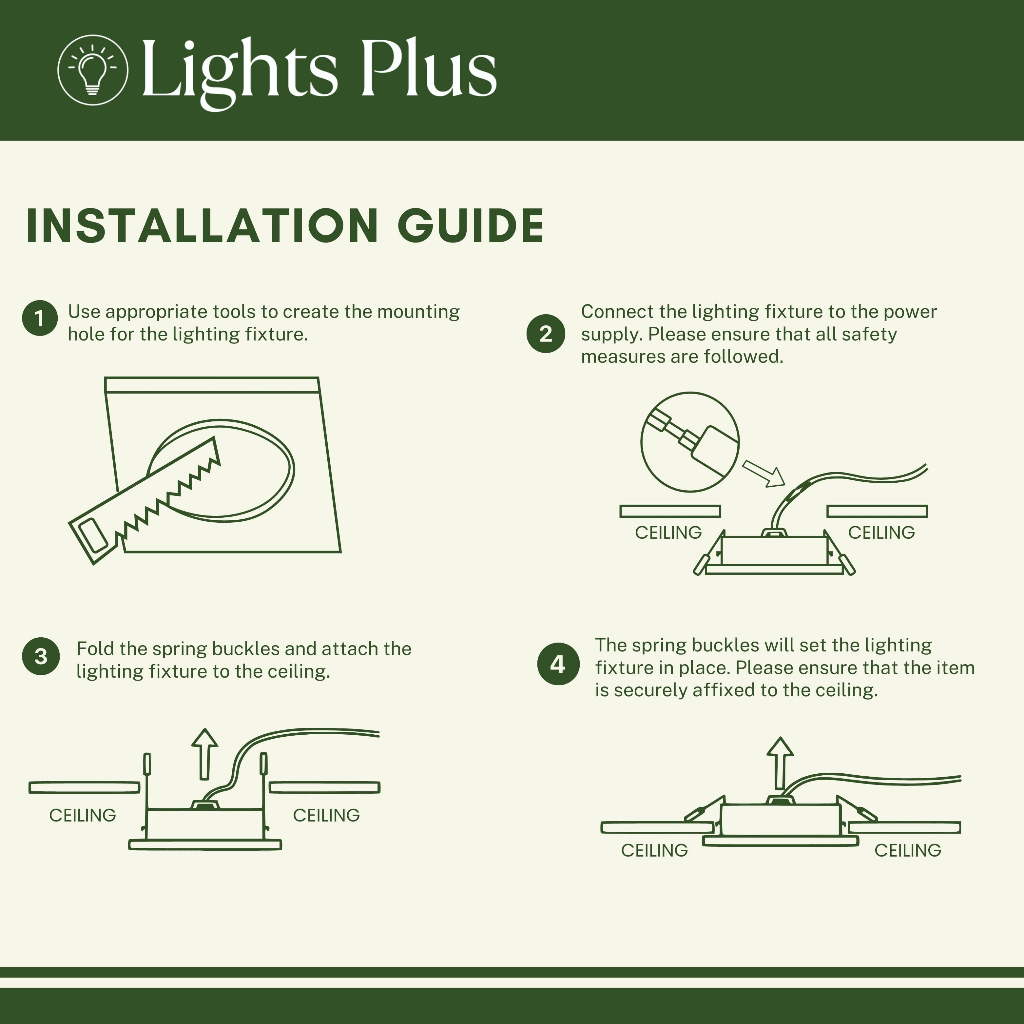 Lights Plus

INSTALLATION GUIDE

1 Use appropriate tools to create the mounting hole for the lighting fixture.

2 Connect the lighting fixture to the power supply. Please ensure that all safety measures are followed.

CEILING CEILING

3 Fold the spring buckles and attach the lighting fixture to the ceiling.

CEILING CEILING

4 The spring buckles will set the lighting fixture in place. Please ensure that the item is securely affixed to the ceiling.

CEILING CEILING