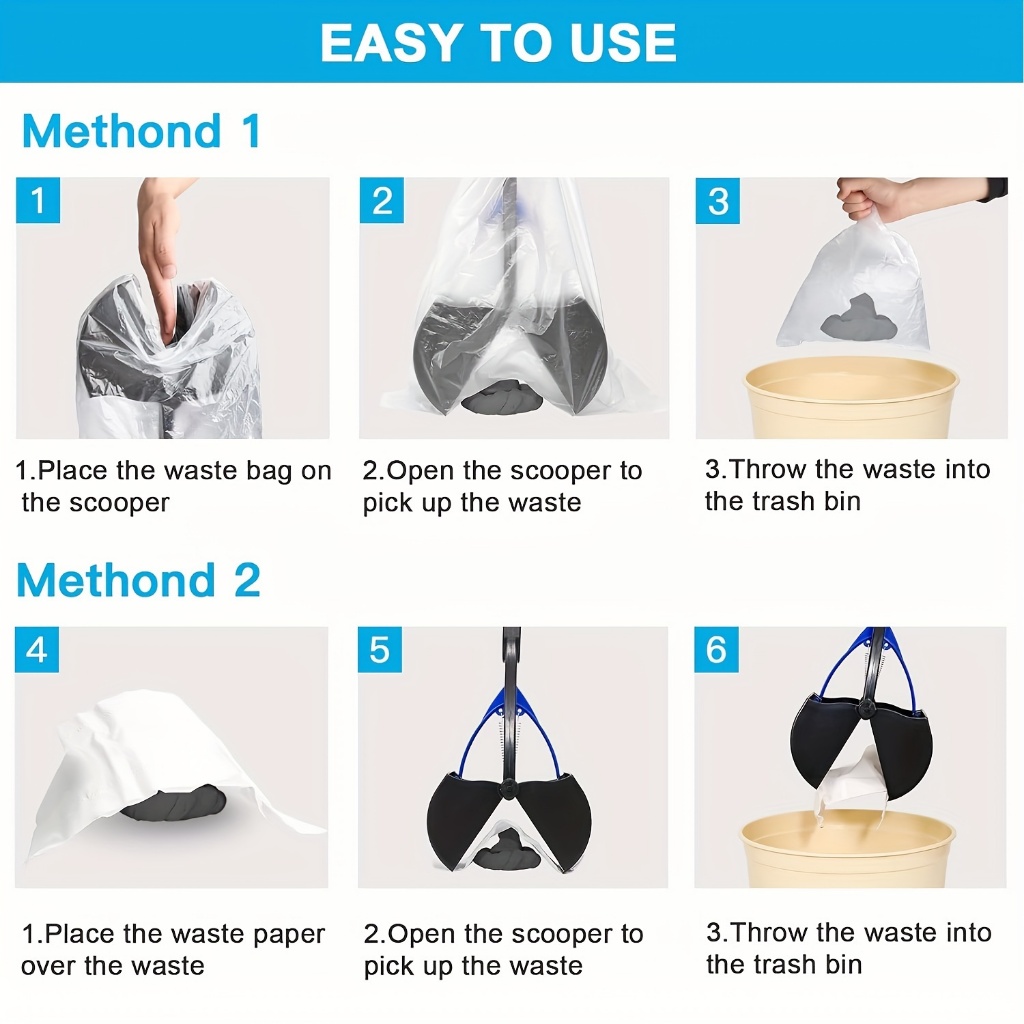 EASY TO USE

Methond 1

1

2

3

1.Place the waste bag on the scooper

2.Open the scooper to pick up the waste

3.Throw the waste into the trash bin

Methond 2

4

5

6

1.Place the waste paper over the waste

2.Open the scooper to pick up the waste

3.Throw the waste into the trash bin