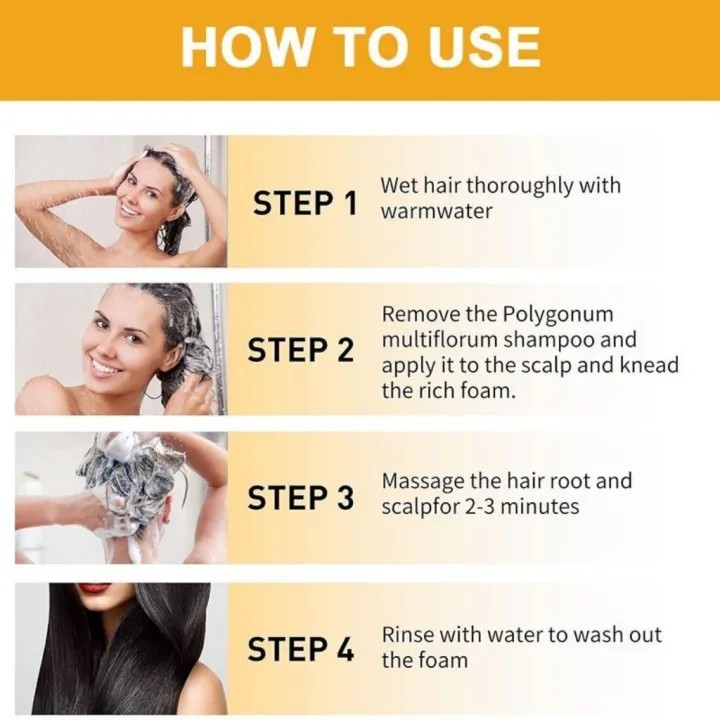 HOW TO USE

STEP 1 Wet hair thoroughly with warmwater

STEP 2 Remove the Polygonum multiflorum shampoo and apply it to the scalp and knead the rich foam.

STEP 3 Massage the hair root and scalpfor 2-3 minutes

STEP 4 Rinse with water to wash out the foam