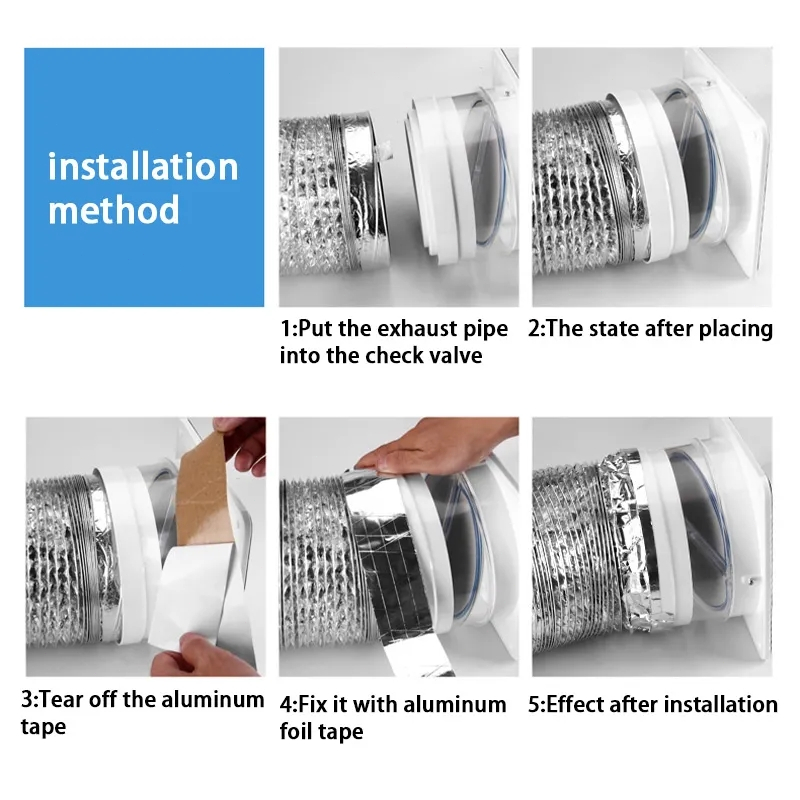 installation method

1:Put the exhaust pipe into the check valve

2:The state after placing

3:Tear off the aluminum tape

4:Fix it with aluminum foil tape

5:Effect after installation