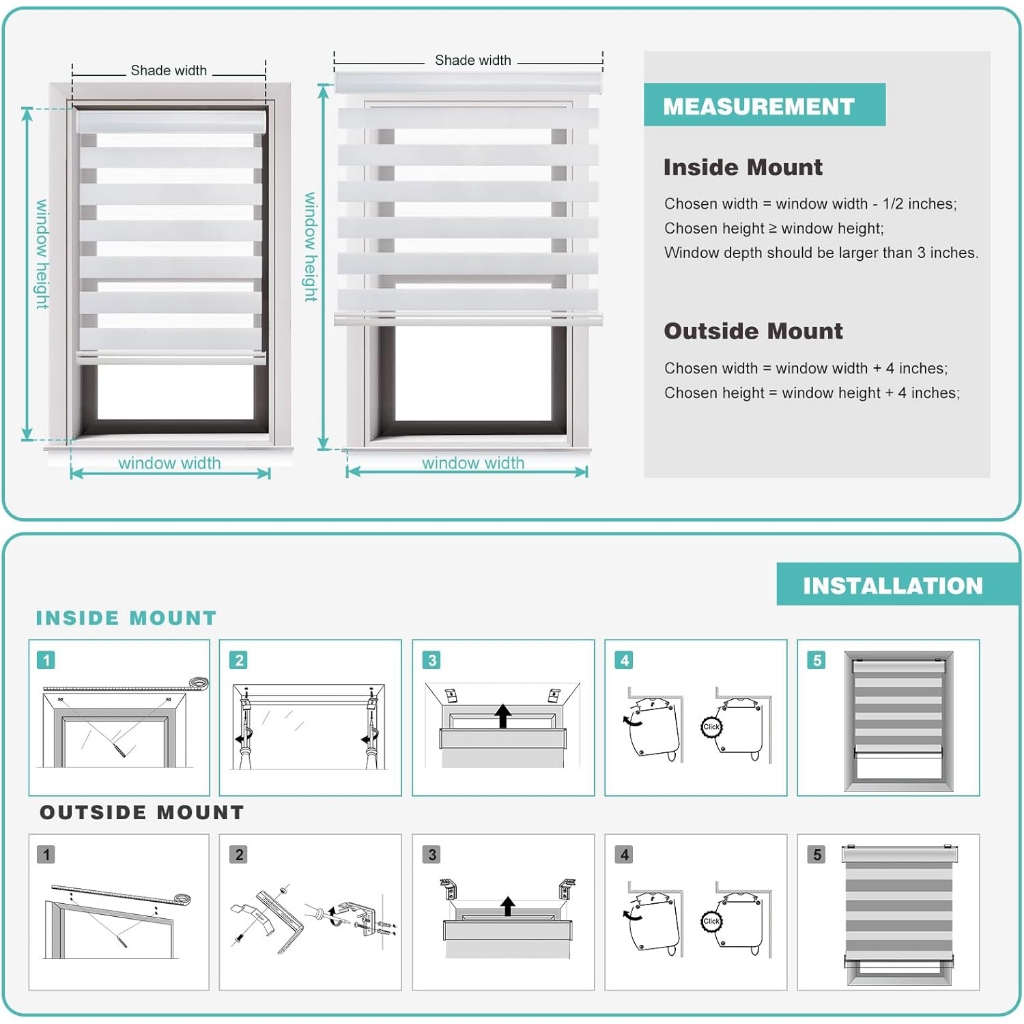 Shade width

window height

window width

Shade width

window height

window width

MEASUREMENT

Inside Mount

Chosen width = window width - 1/2 inches;
Chosen height ≥ window height;
Window depth should be larger than 3 inches.

Outside Mount

Chosen width = window width + 4 inches;
Chosen height = window height + 4 inches;

INSTALLATION

INSIDE MOUNT

1

2

3

4

Click

5

OUTSIDE MOUNT

1

2

3

4

Click

5