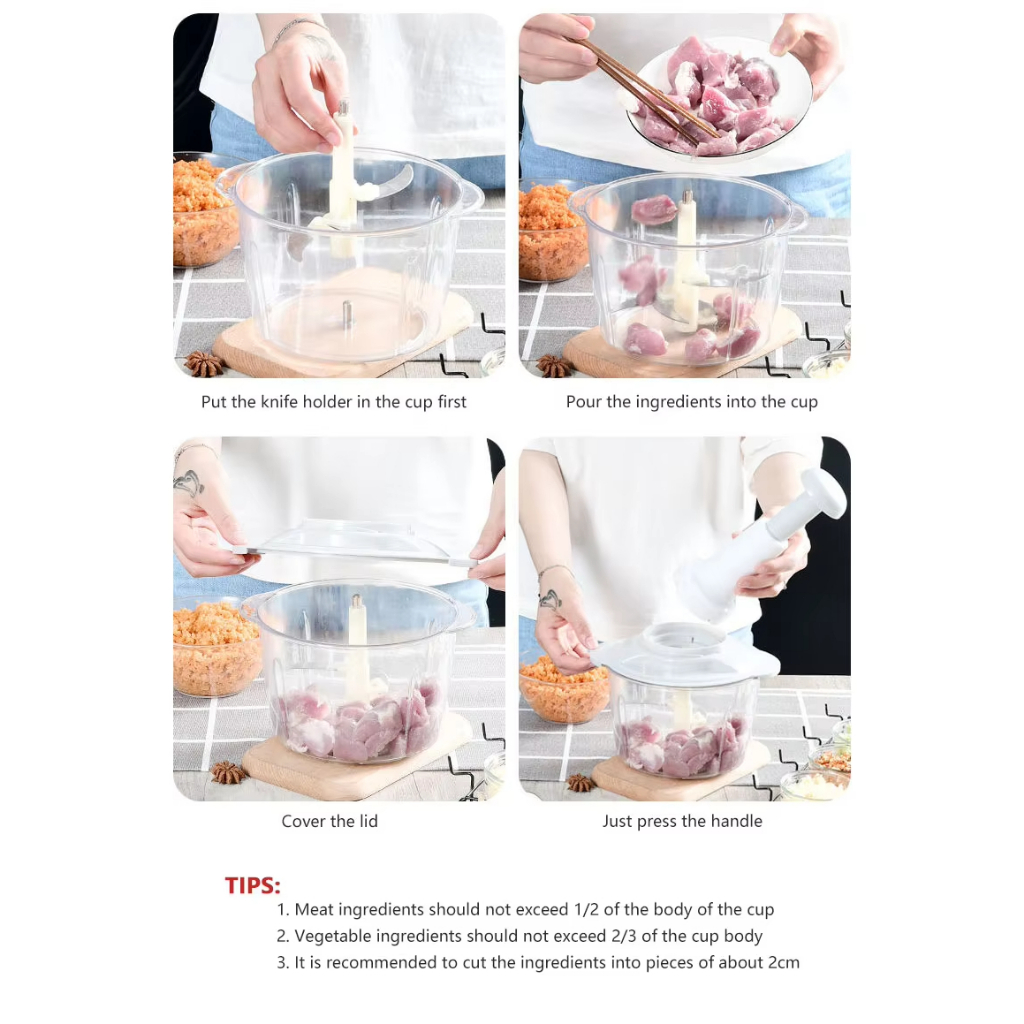 Put the knife holder in the cup first

Pour the ingredients into the cup

Cover the lid

Just press the handle

TIPS:

1. Meat ingredients should not exceed 1/2 of the body of the cup
2. Vegetable ingredients should not exceed 2/3 of the cup body
3. It is recommended to cut the ingredients into pieces of about 2cm