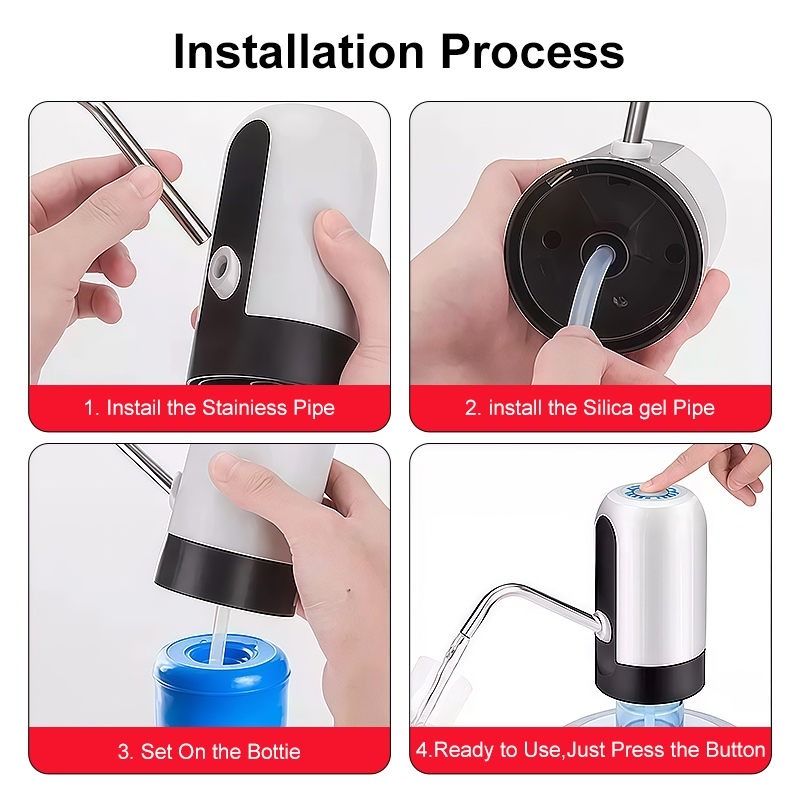 Installation Process

1. Instail the Stainiess Pipe

2. install the Silica gel Pipe

3. Set On the Bottie

4.Ready to Use,Just Press the Button