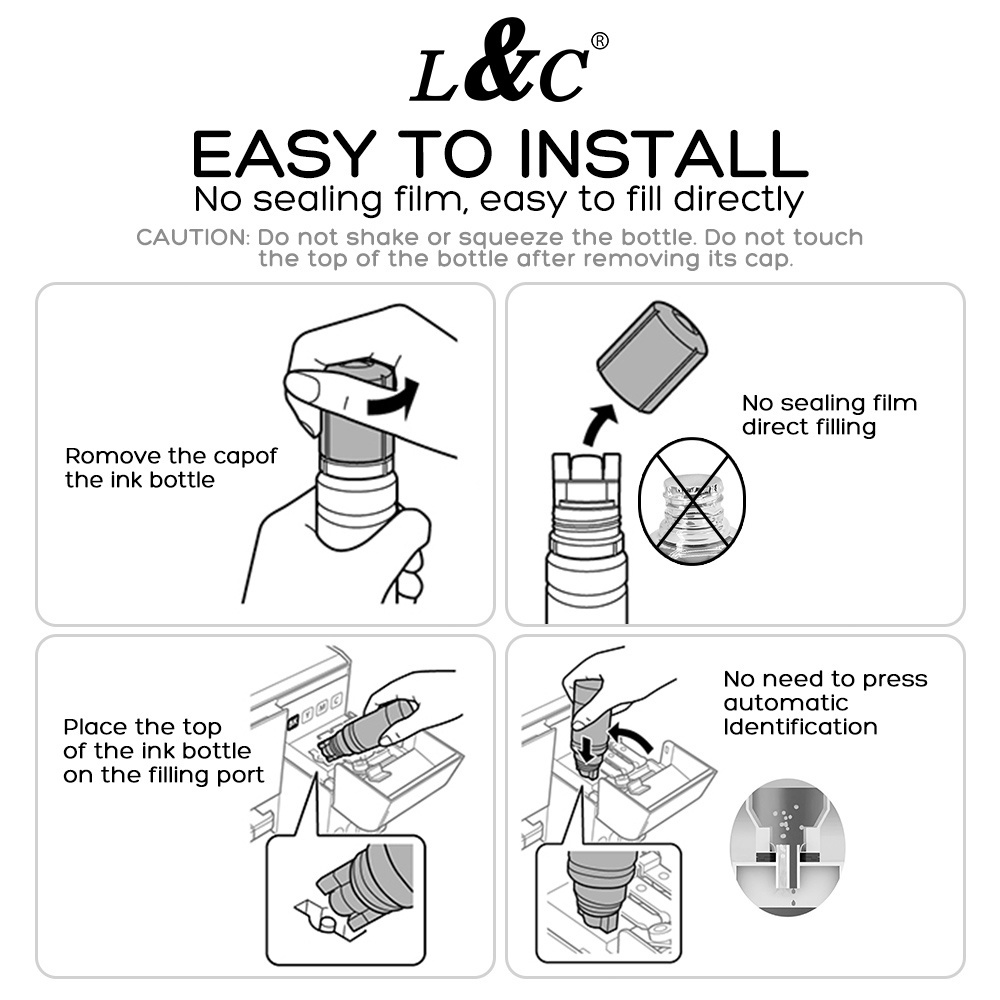 L&C®

EASY TO INSTALL

No sealing film, easy to fill directly

CAUTION: Do not shake or squeeze the bottle. Do not touch the top of the bottle after removing its cap.

Romove the capof the ink bottle

No sealing film direct filling

Place the top of the ink bottle on the filling port

BK Y M C

No need to press automatic Identification