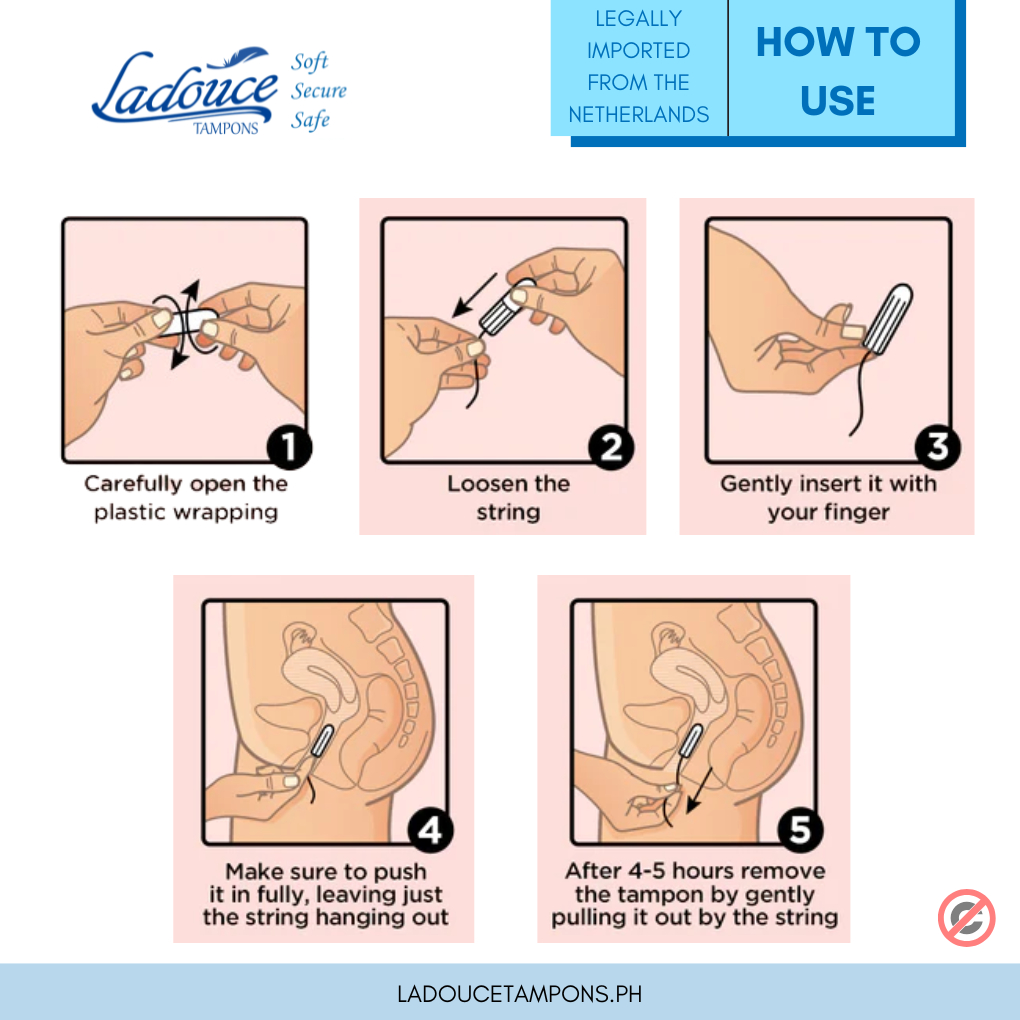 Ladouce TAMPONS

Soft
Secure
Safe

LEGALLY IMPORTED FROM THE NETHERLANDS

HOW TO USE

1
Carefully open the plastic wrapping

2
Loosen the string

3
Gently insert it with your finger

4
Make sure to push it in fully, leaving just the string hanging out

5
After 4-5 hours remove the tampon by gently pulling it out by the string

LADOUCETAMPONS.PH