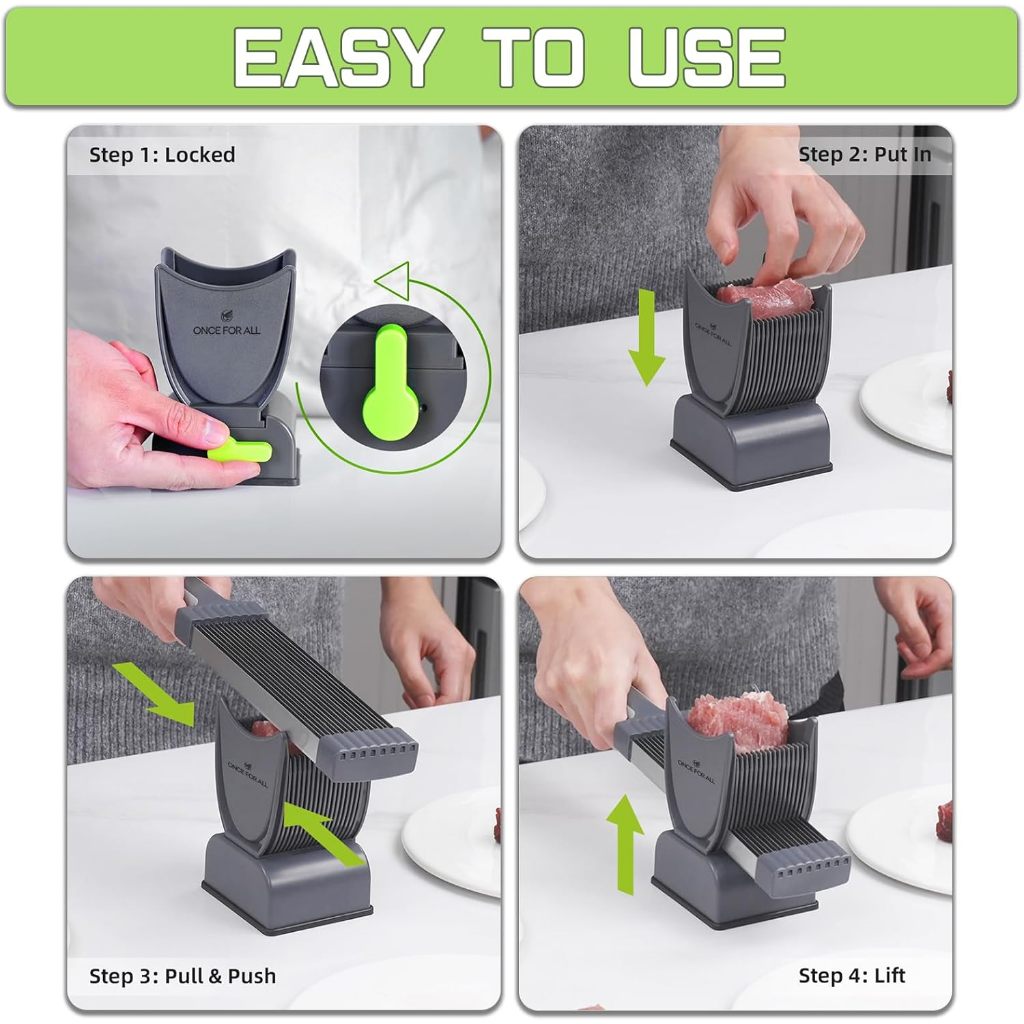 EASY TO USE

Step 1: Locked

ONCE FOR ALL

Step 2: Put In

ONCE FOR ALL

ONCE FOR ALL

Step 3: Pull & Push

ONCE FOR ALL

Step 4: Lift