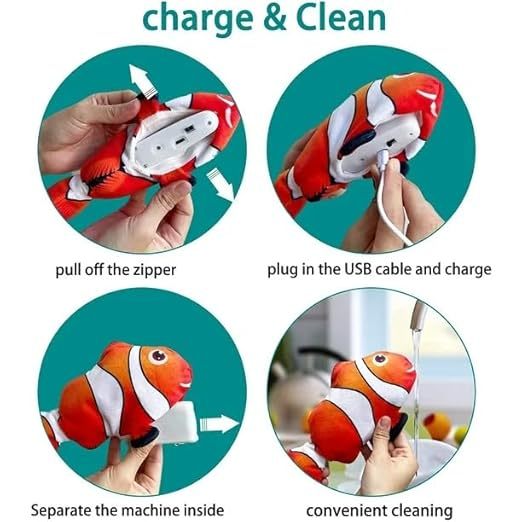 charge & Clean

pull off the zipper

plug in the USB cable and charge

Separate the machine inside

convenient cleaning