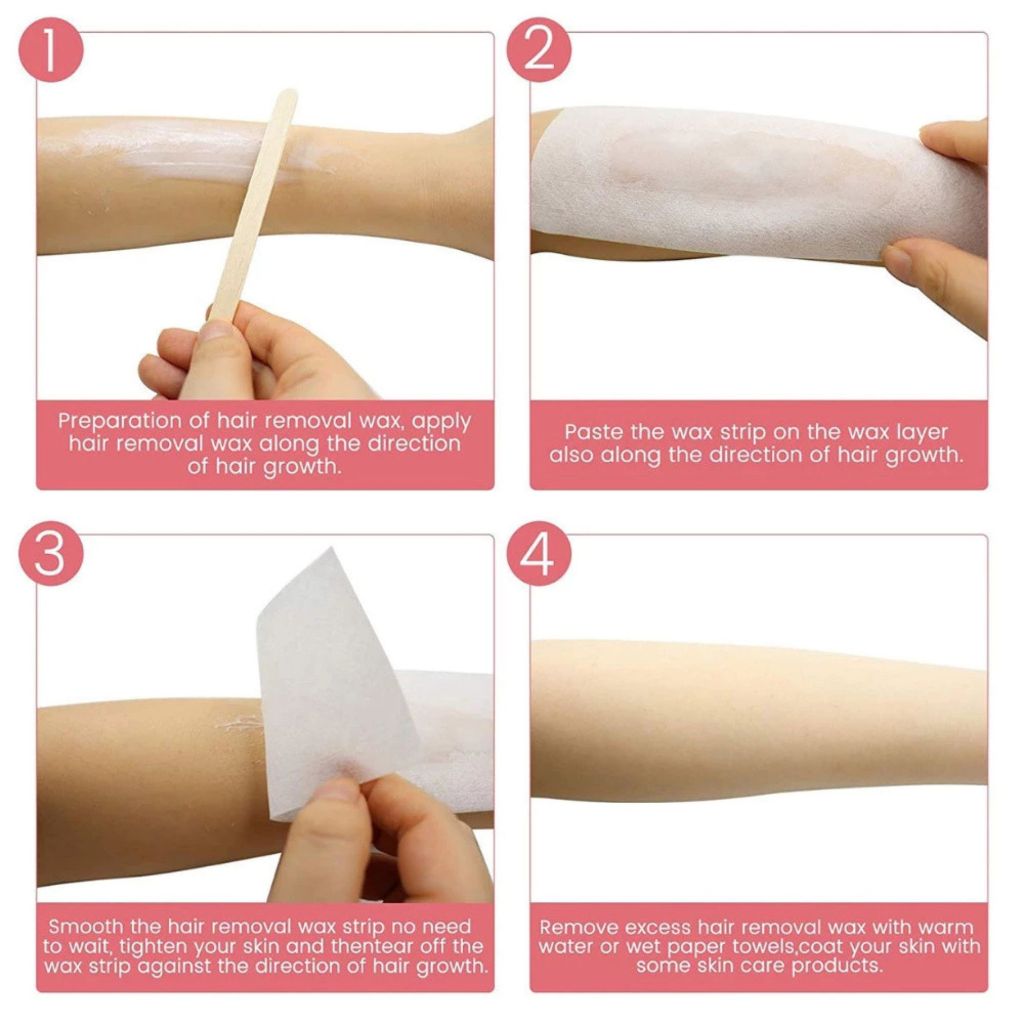 1

Preparation of hair removal wax, apply hair removal wax along the direction of hair growth.

2

Paste the wax strip on the wax layer also along the direction of hair growth.

3

Smooth the hair removal wax strip no need to wait, tighten your skin and thentear off the wax strip against the direction of hair growth.

4

Remove excess hair removal wax with warm water or wet paper towels,coat your skin with some skin care products.