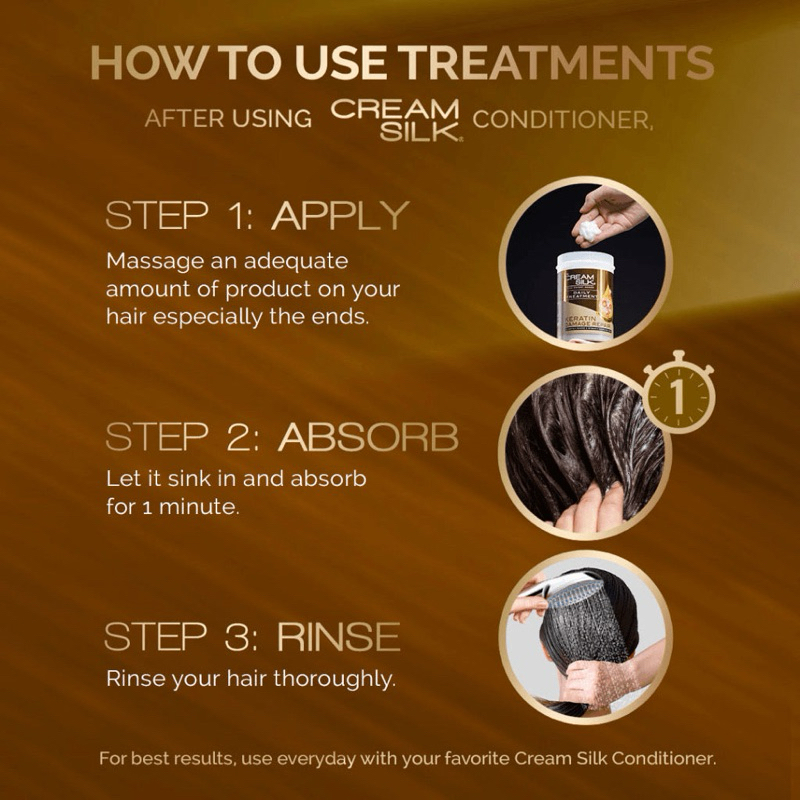 HOW TO USE TREATMENTS

AFTER USING CREAM SILK CONDITIONER,

STEP 1: APPLY

Massage an adequate amount of product on your hair especially the ends.

CREAM SILK DAILY TREATMENT KERATIN DAMAGE REPAIR

STEP 2: ABSORB

Let it sink in and absorb for 1 minute.

1

STEP 3: RINSE

Rinse your hair thoroughly.

For best results, use everyday with your favorite Cream Silk Conditioner.