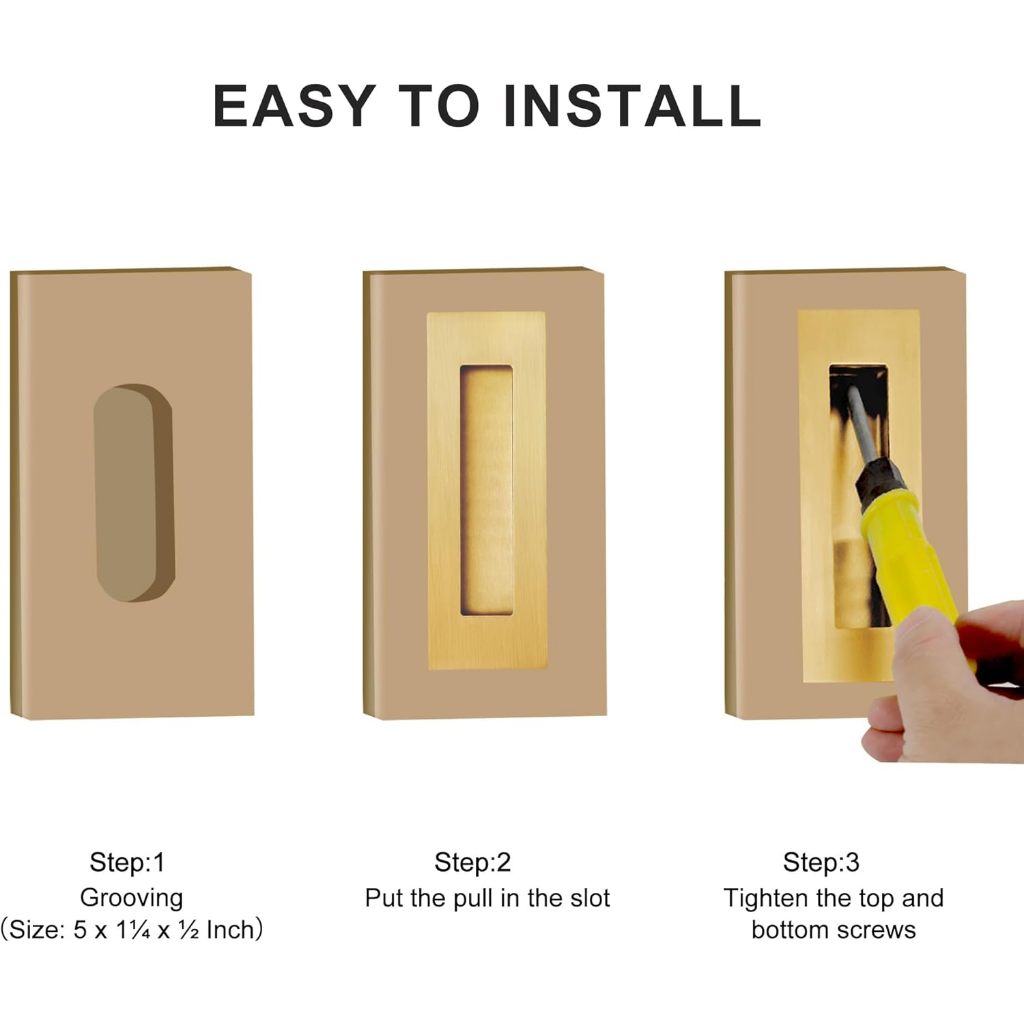 EASY TO INSTALL

Step:1
Grooving
(Size: 5 x 1¼ x ½ Inch)

Step:2
Put the pull in the slot

Step:3
Tighten the top and bottom screws