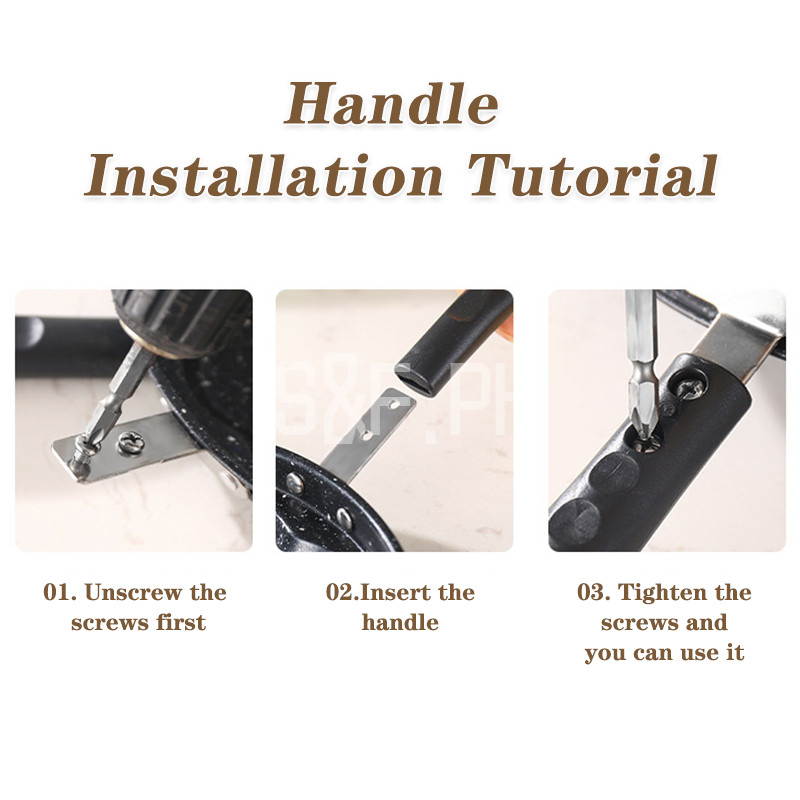 Handle Installation Tutorial

S&F.PH

01. Unscrew the screws first

02.Insert the handle

03. Tighten the screws and you can use it