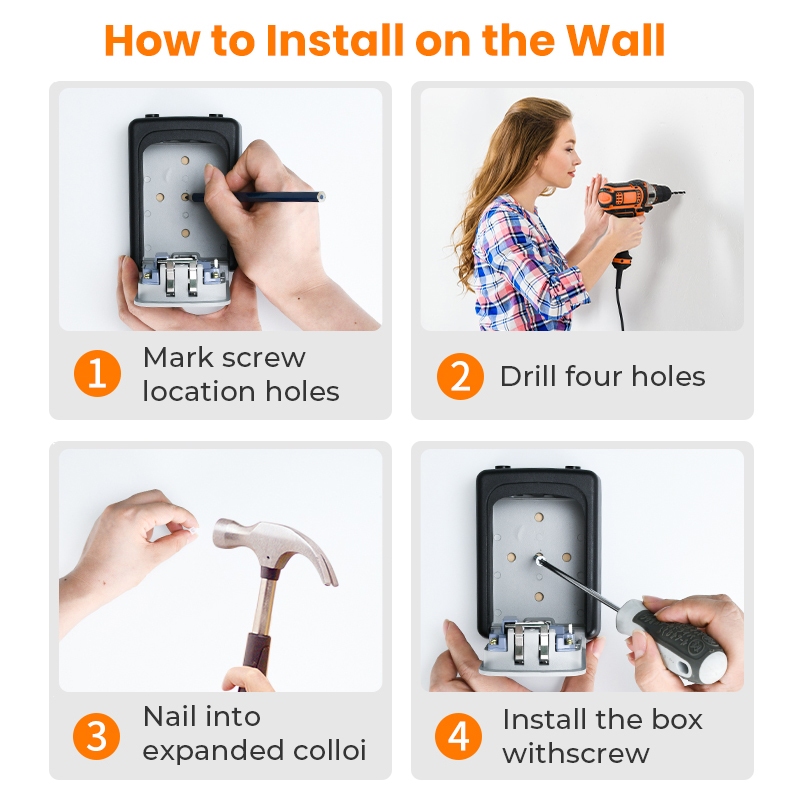 How to Install on the Wall

1 Mark screw location holes

2 Drill four holes

3 Nail into expanded colloi

4 Install the box withscrew