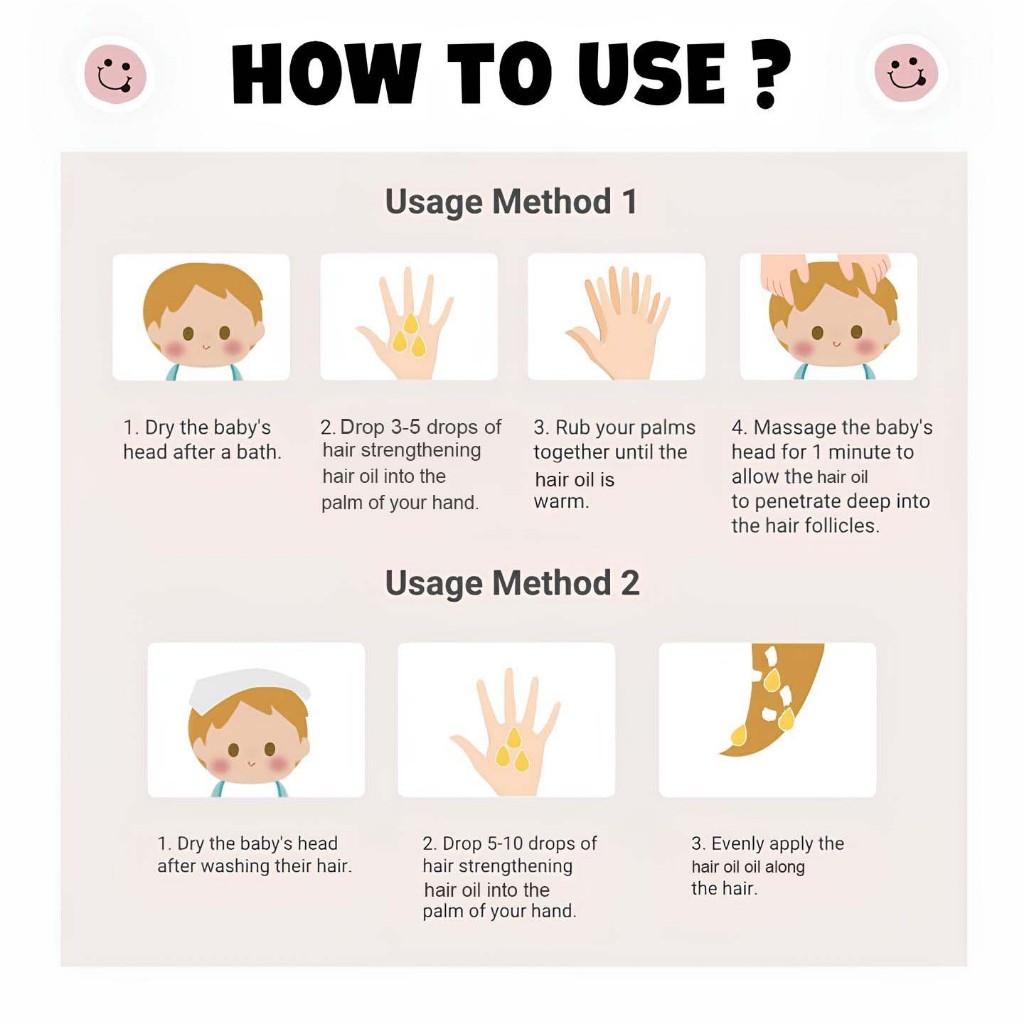 HOW TO USE ?

Usage Method 1

1. Dry the baby's head after a bath.

2. Drop 3-5 drops of hair strengthening hair oil into the palm of your hand.

3. Rub your palms together until the hair oil is warm.

4. Massage the baby's head for 1 minute to allow the hair oil to penetrate deep into the hair follicles.

Usage Method 2

1. Dry the baby's head after washing their hair.

2. Drop 5-10 drops of hair strengthening hair oil into the palm of your hand.

3. Evenly apply the hair oil oil along the hair.