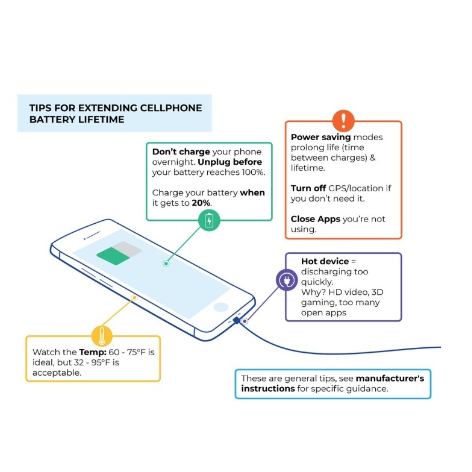 TIPS FOR EXTENDING CELLPHONE BATTERY LIFETIME

Don't charge your phone overnight. Unplug before your battery reaches 100%.

Charge your battery when it gets to 20%.

Power saving modes prolong life (time between charges) & lifetime.

Turn off GPS/location if you don't need it.

Close Apps you're not using.

Hot device = discharging too quickly. Why? HD video, 3D gaming, too many open apps

Watch the Temp: 60 - 75°F is ideal, but 32 - 95°F is acceptable.

These are general tips, see manufacturer's instructions for specific guidance.