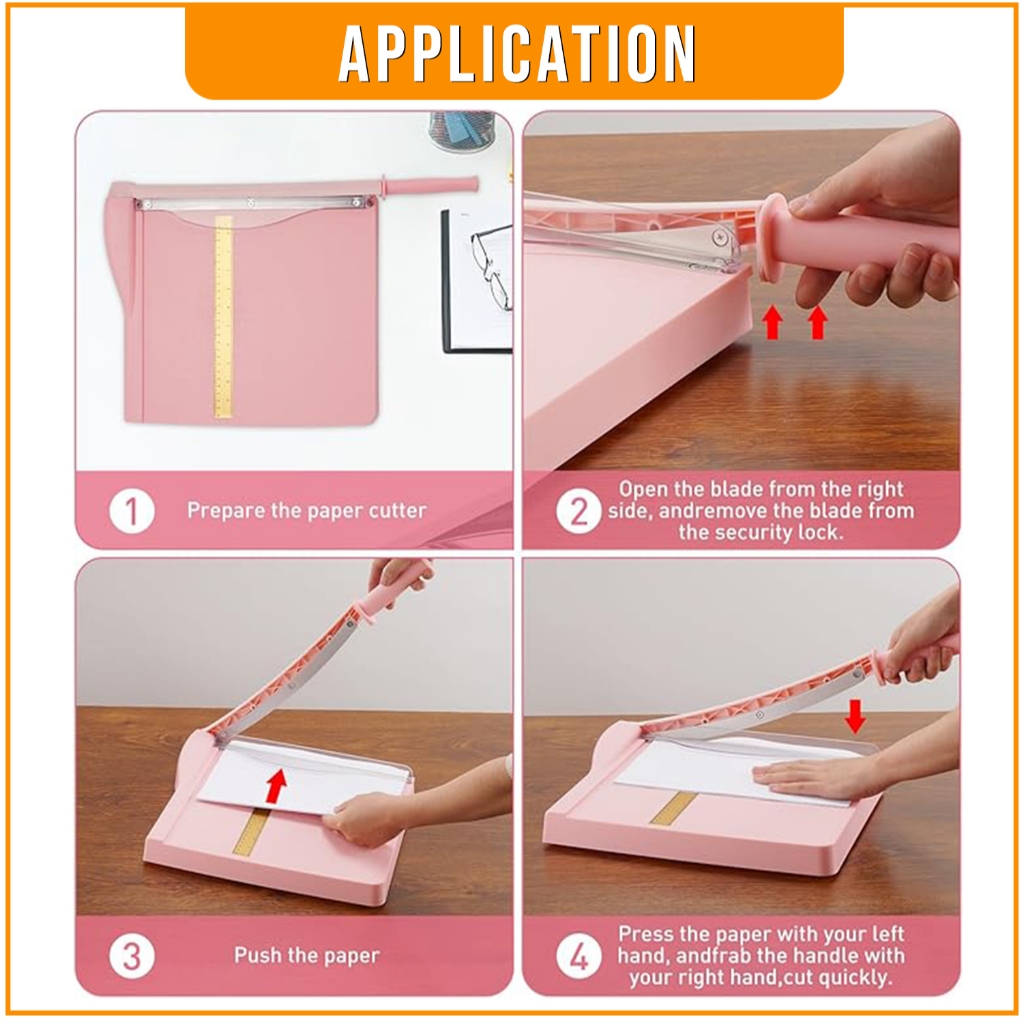 APPLICATION

1 Prepare the paper cutter

2 Open the blade from the right side, andremove the blade from the security lock.

3 Push the paper

4 Press the paper with your left hand, andfrab the handle with your right hand,cut quickly.