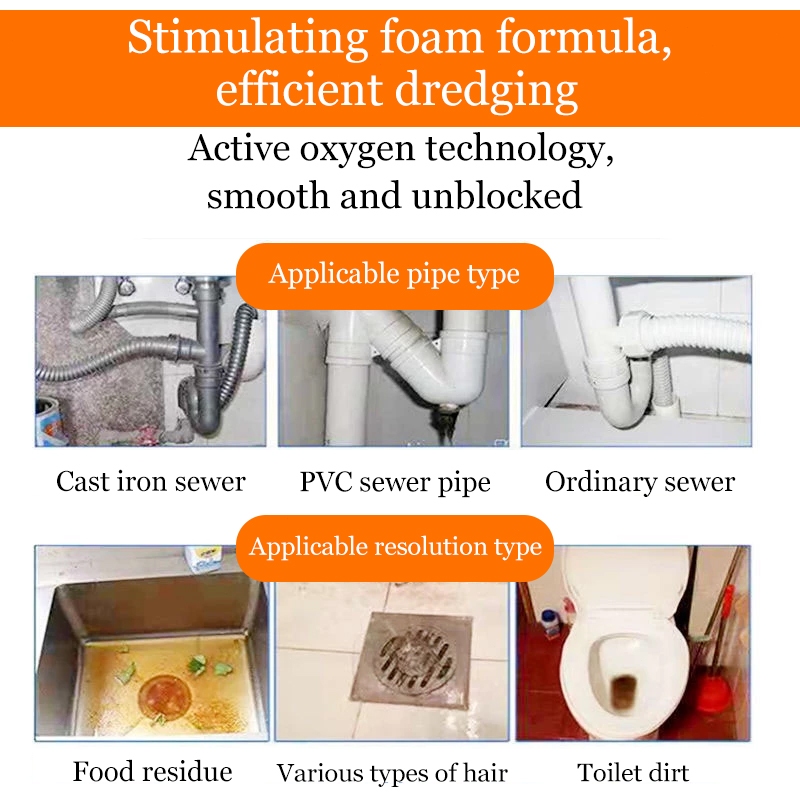 Stimulating foam formula, efficient dredging

Active oxygen technology, smooth and unblocked

Applicable pipe type

Cast iron sewer

PVC sewer pipe

Ordinary sewer

Applicable resolution type

Food residue

Various types of hair

Toilet dirt