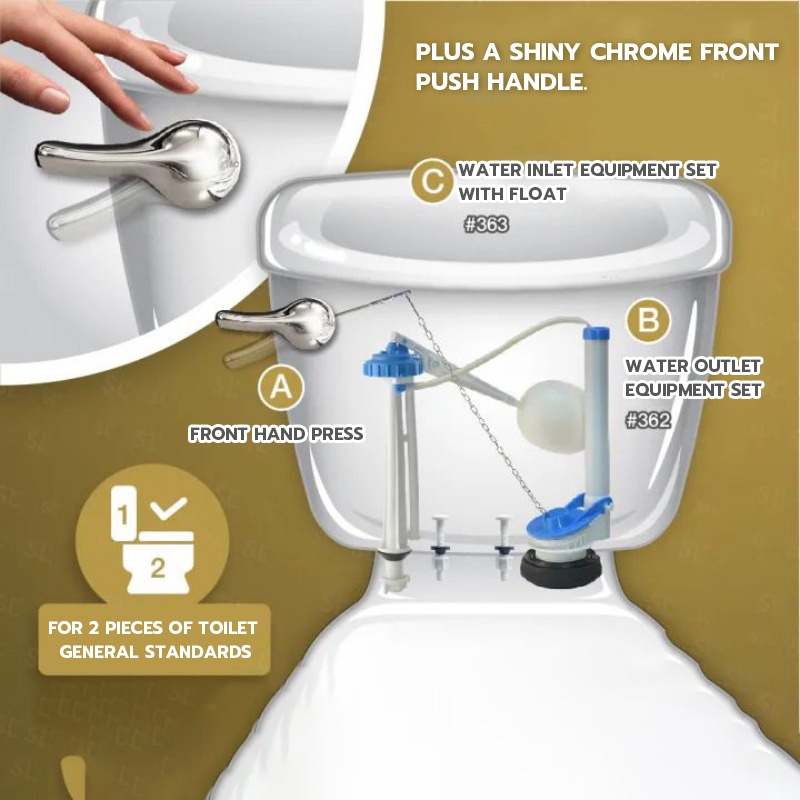 PLUS A SHINY CHROME FRONT PUSH HANDLE.

C WATER INLET EQUIPMENT SET WITH FLOAT

#363

B

WATER OUTLET EQUIPMENT SET

#362

A

FRONT HAND PRESS

1

2

FOR 2 PIECES OF TOILET GENERAL STANDARDS