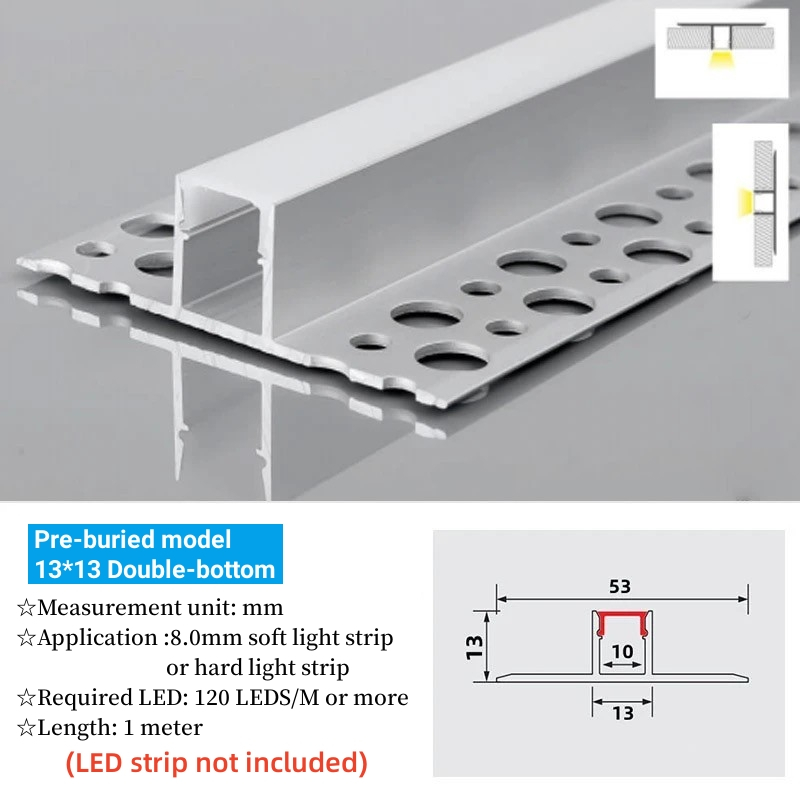 Pre-buried model
13*13 Double-bottom

☆Measurement unit: mm
☆Application :8.0mm soft light strip
or hard light strip
☆Required LED: 120 LEDS/M or more
☆Length: 1 meter

(LED strip not included)

53
13
10
13