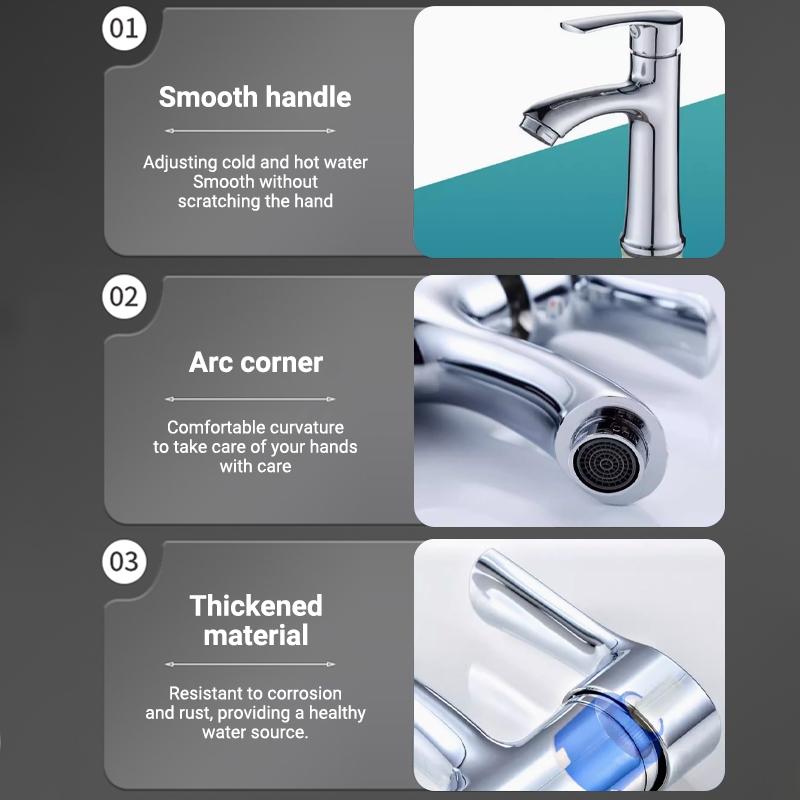 01

Smooth handle

Adjusting cold and hot water Smooth without scratching the hand

02

Arc corner

Comfortable curvature to take care of your hands with care

03

Thickened material

Resistant to corrosion and rust, providing a healthy water source.