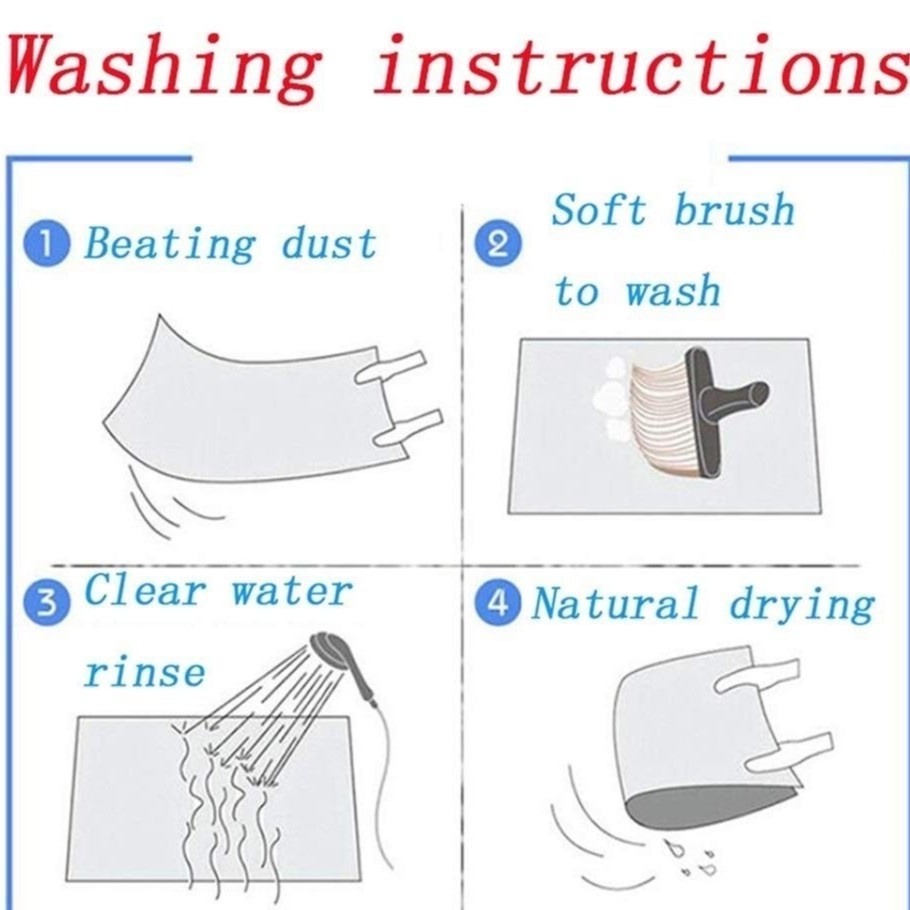 Washing instructions

1 Beating dust

2 Soft brush to wash

3 Clear water rinse

4 Natural drying