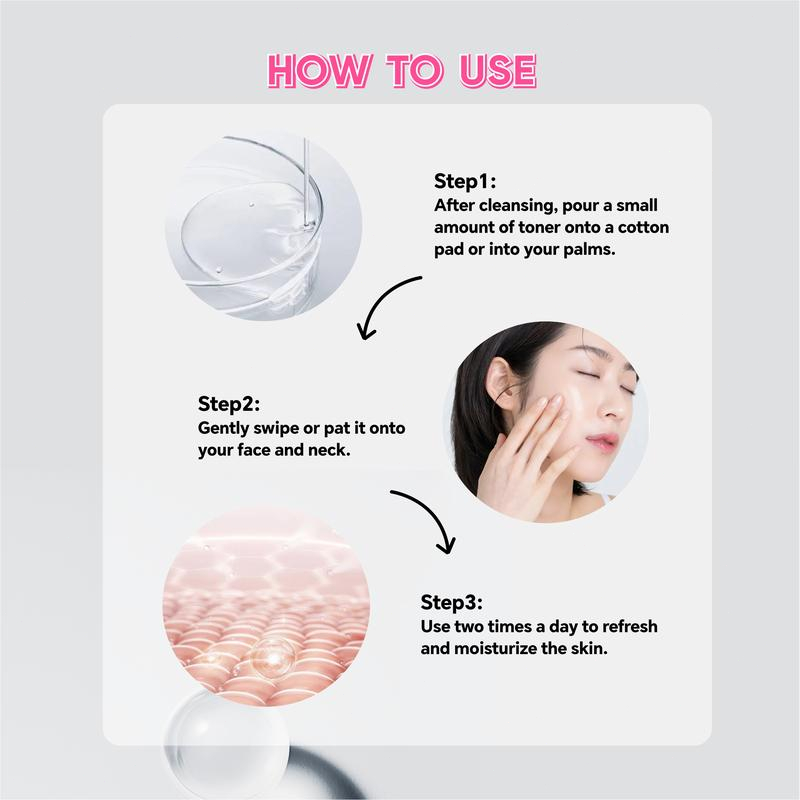 HOW TO USE

Step1:
After cleansing, pour a small amount of toner onto a cotton pad or into your palms.

Step2:
Gently swipe or pat it onto your face and neck.

Step3:
Use two times a day to refresh and moisturize the skin.