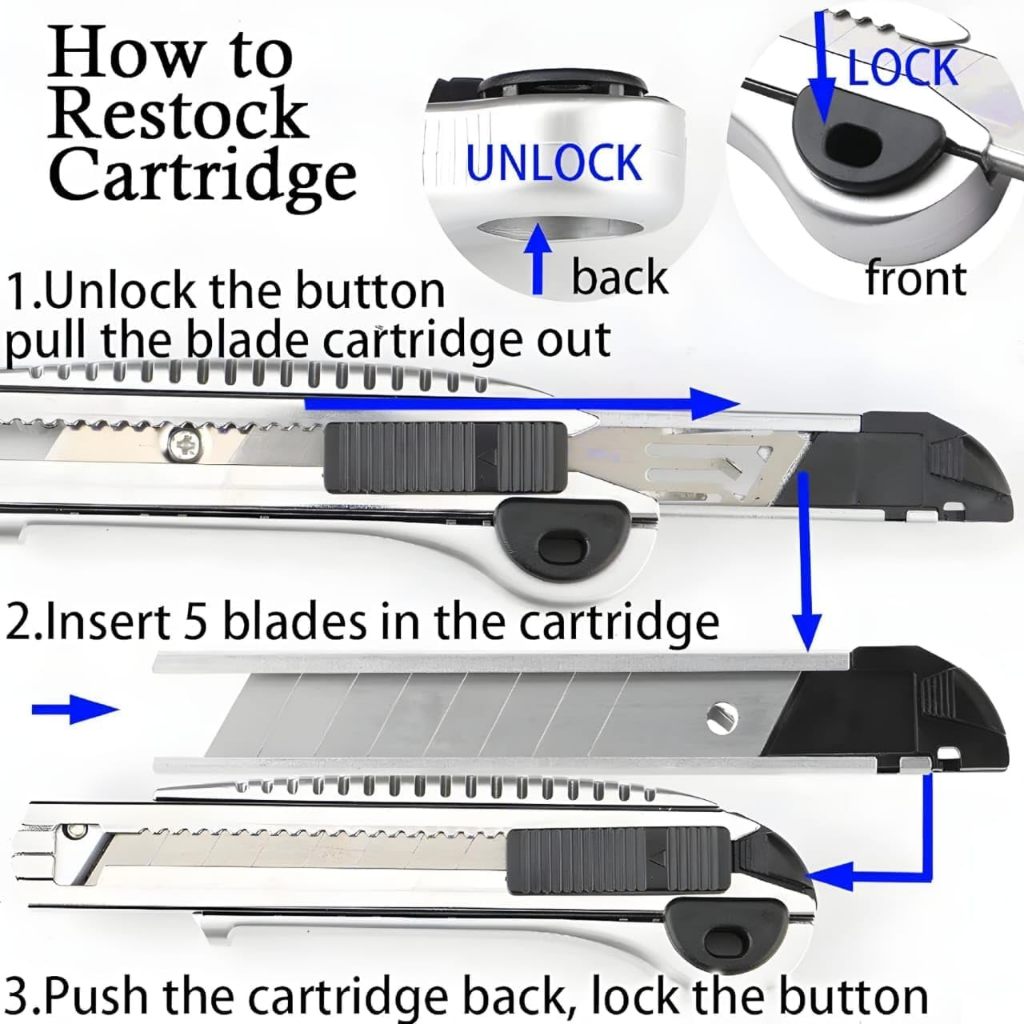 How to Restock Cartridge

UNLOCK

back

LOCK

front

1.Unlock the button pull the blade cartridge out

2.Insert 5 blades in the cartridge

3.Push the cartridge back, lock the button