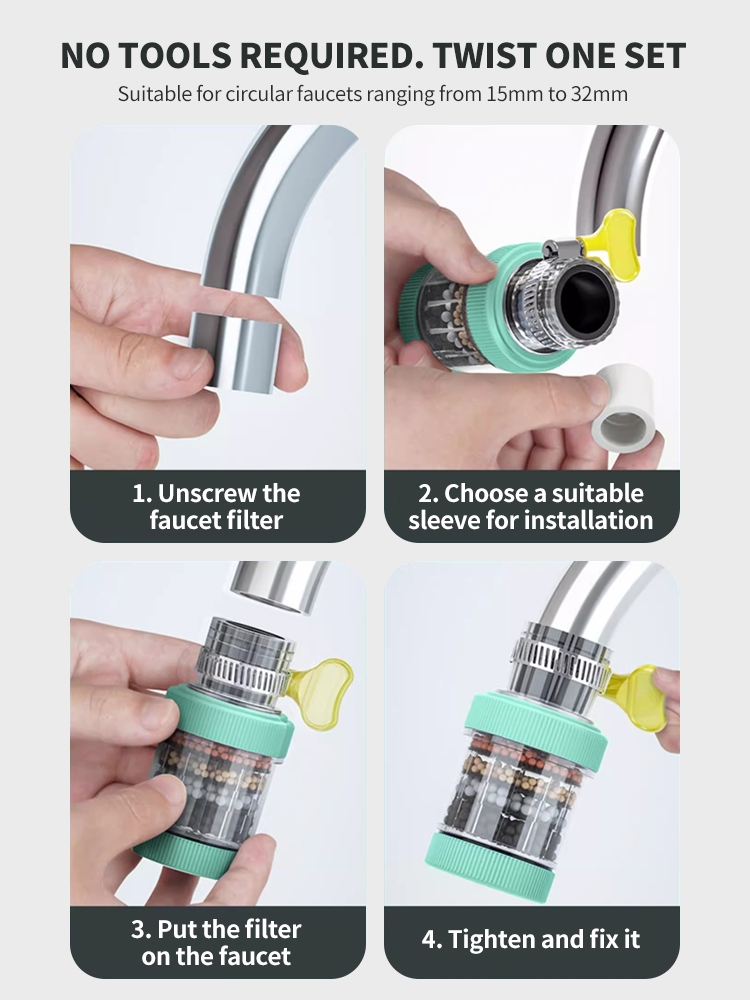 NO TOOLS REQUIRED. TWIST ONE SET

Suitable for circular faucets ranging from 15mm to 32mm

1. Unscrew the faucet filter

2. Choose a suitable sleeve for installation

3. Put the filter on the faucet

4. Tighten and fix it