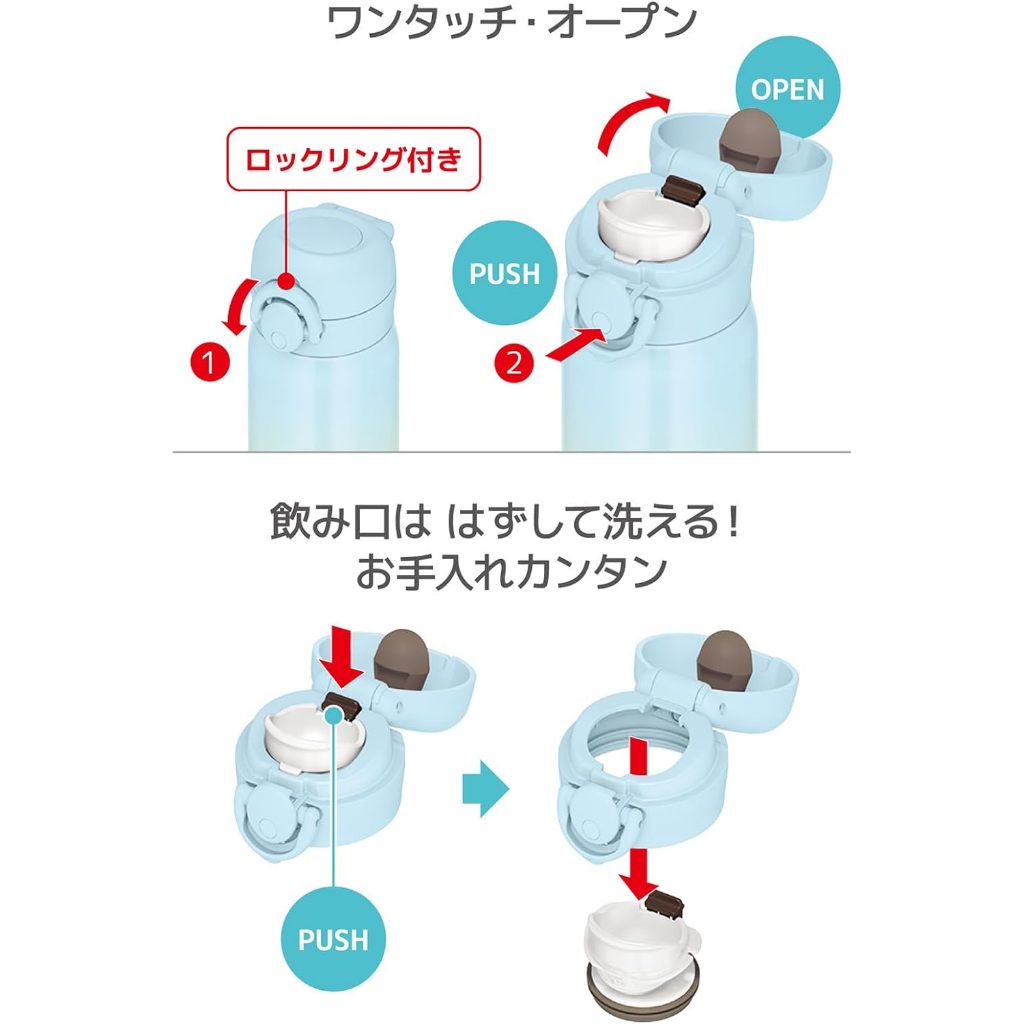 ワンタッチ・オープン

ロックリング付き

OPEN

PUSH

1

2

飲み口は はずして洗える！
お手入れカンタン

PUSH