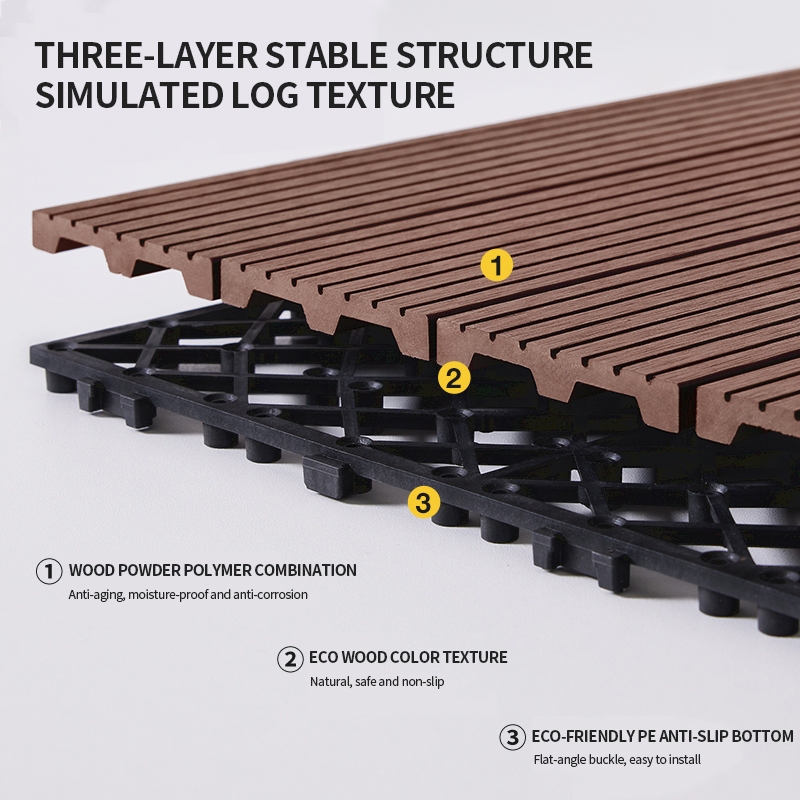 THREE-LAYER STABLE STRUCTURE
SIMULATED LOG TEXTURE

1

2

3

1 WOOD POWDER POLYMER COMBINATION
Anti-aging, moisture-proof and anti-corrosion

2 ECO WOOD COLOR TEXTURE
Natural, safe and non-slip

3 ECO-FRIENDLY PE ANTI-SLIP BOTTOM
Flat-angle buckle, easy to install