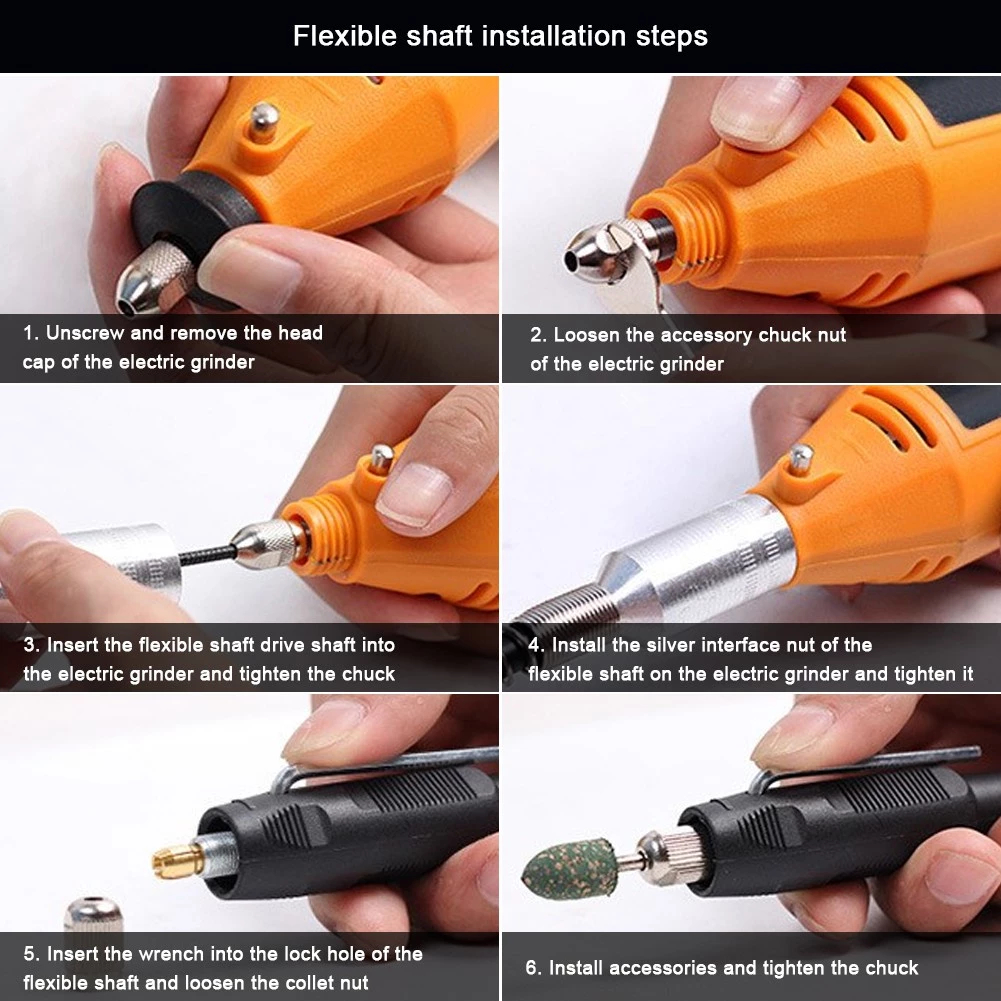 Flexible shaft installation steps

1. Unscrew and remove the head cap of the electric grinder

2. Loosen the accessory chuck nut of the electric grinder

3. Insert the flexible shaft drive shaft into the electric grinder and tighten the chuck

4. Install the silver interface nut of the flexible shaft on the electric grinder and tighten it

5. Insert the wrench into the lock hole of the flexible shaft and loosen the collet nut

6. Install accessories and tighten the chuck