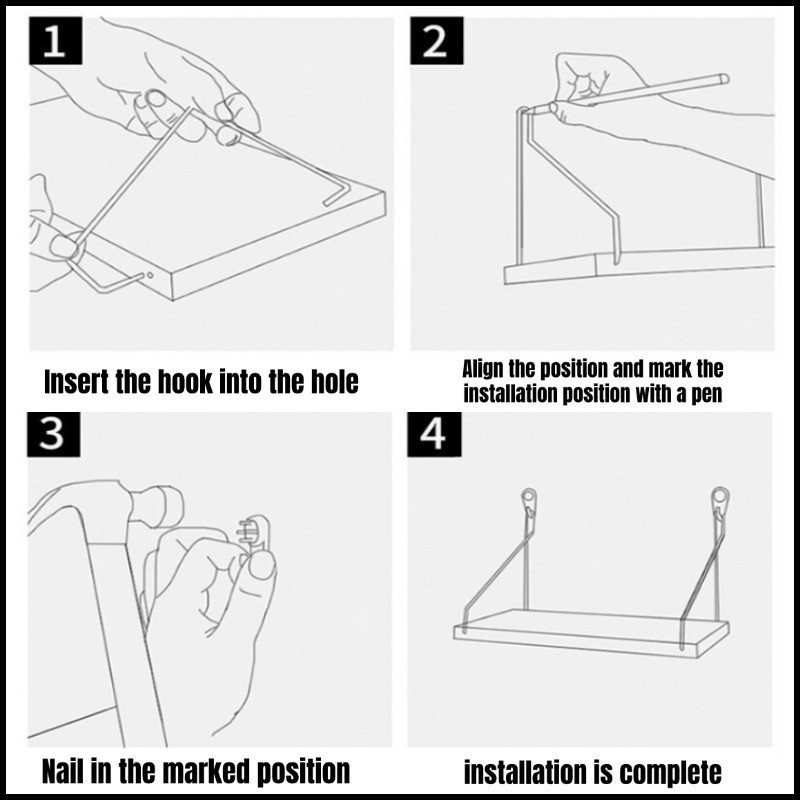 1

Insert the hook into the hole

2

Align the position and mark the installation position with a pen

3

Nail in the marked position

4

installation is complete