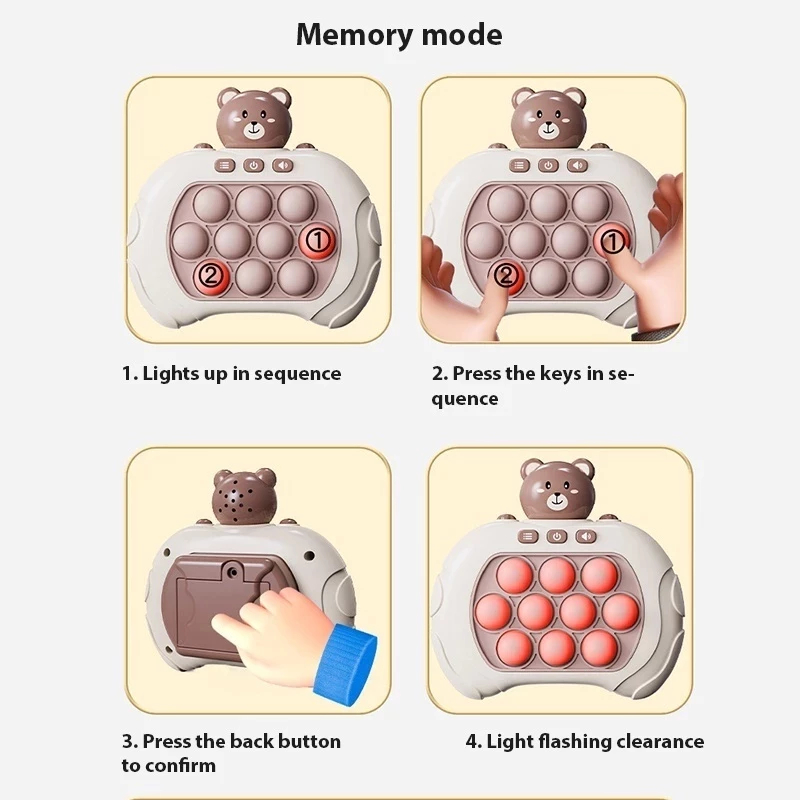 Memory mode

①
②

1. Lights up in sequence

①
②

2. Press the keys in sequence

3. Press the back button to confirm

4. Light flashing clearance