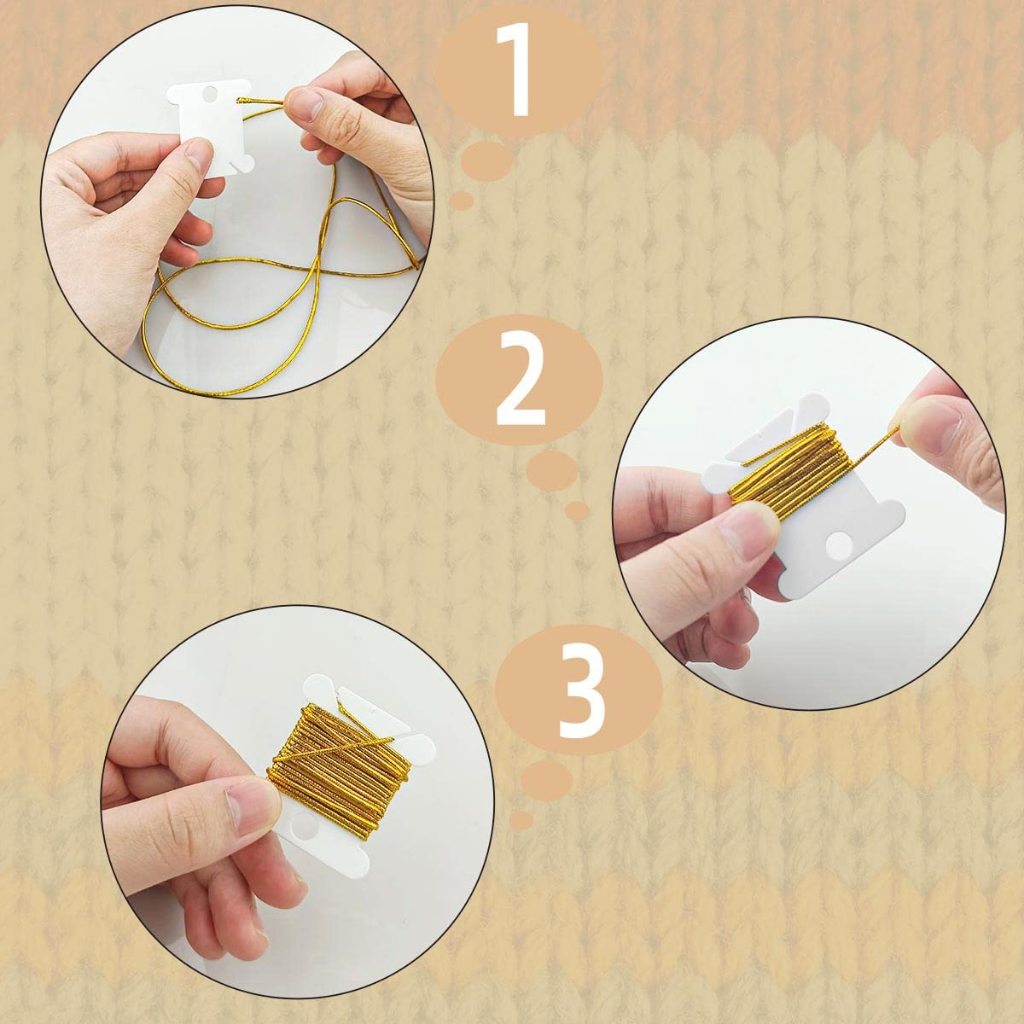 1

2

3