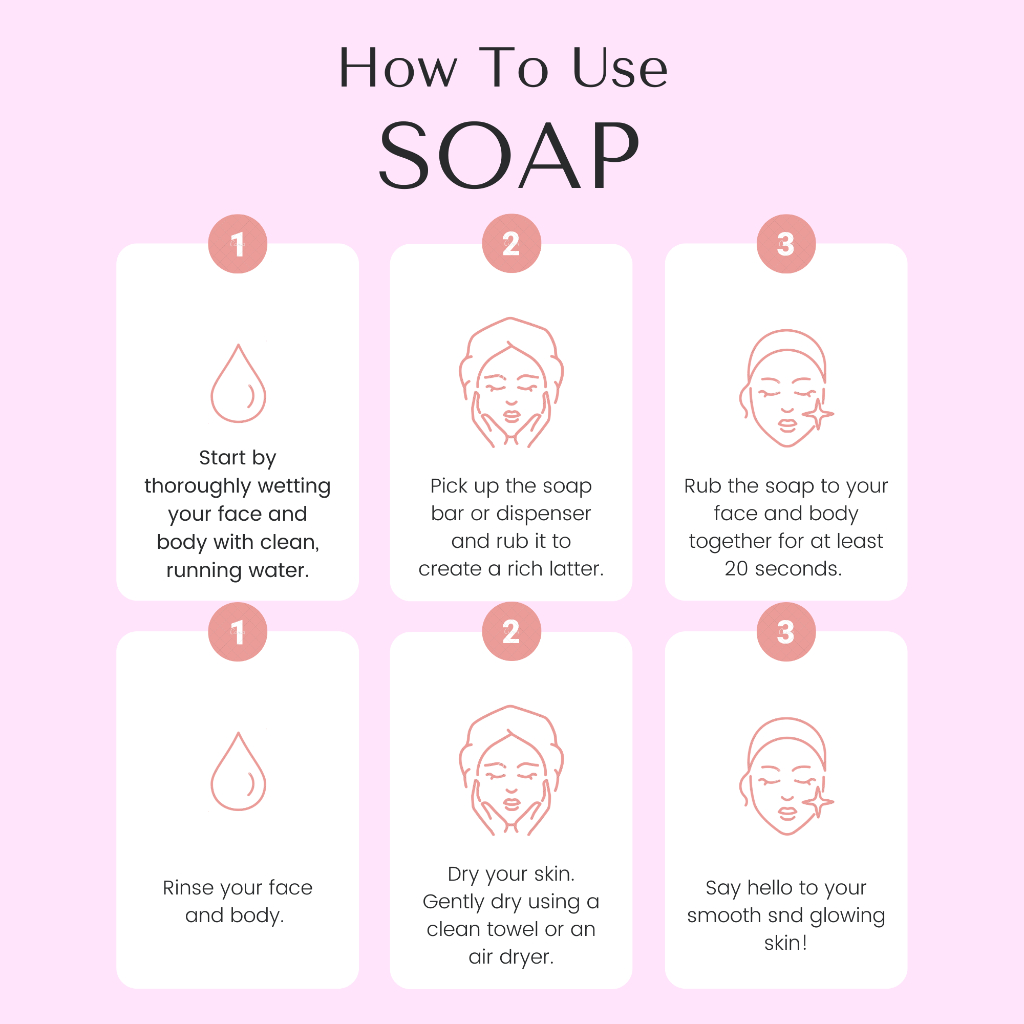 How To Use
SOAP

1

Start by thoroughly wetting your face and body with clean, running water.

2

Pick up the soap bar or dispenser and rub it to create a rich latter.

3

Rub the soap to your face and body together for at least 20 seconds.

1

Rinse your face and body.

2

Dry your skin. Gently dry using a clean towel or an air dryer.

3

Say hello to your smooth snd glowing skin!