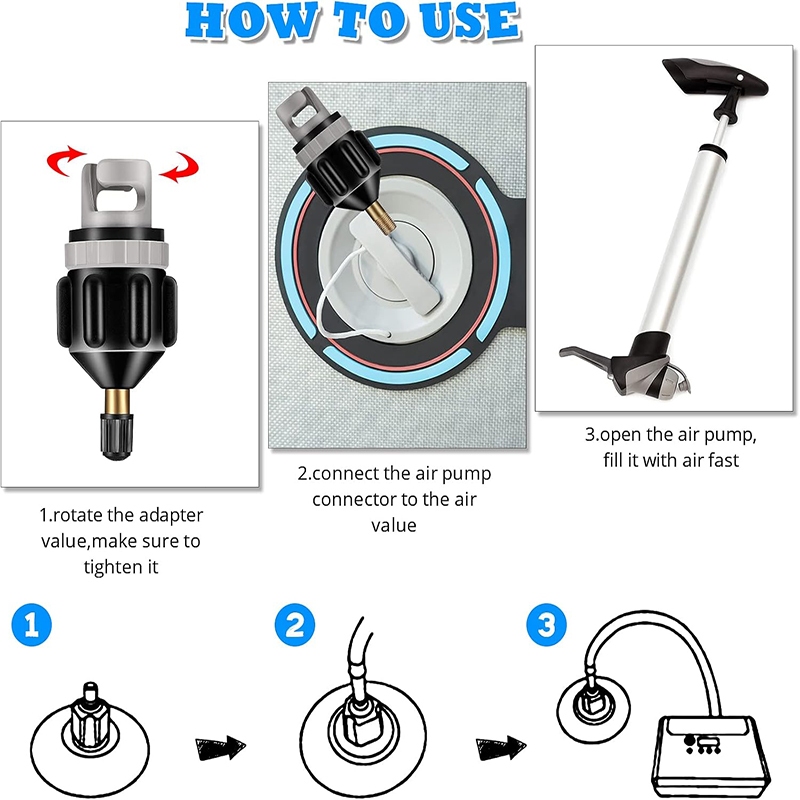 HOW TO USE

1.rotate the adapter value,make sure to tighten it

2.connect the air pump connector to the air value

3.open the air pump, fill it with air fast

1

2

3