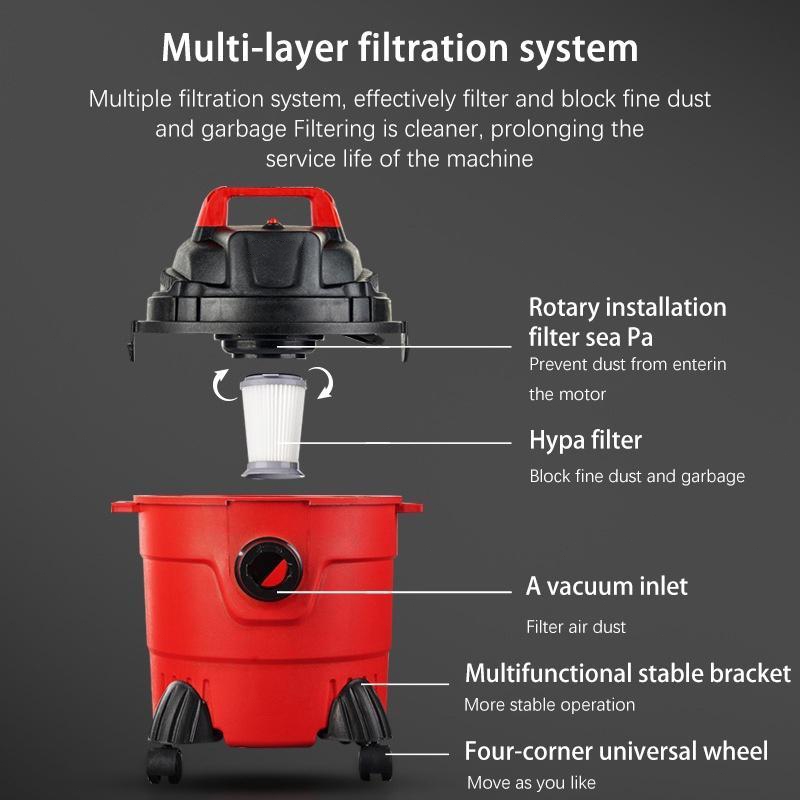 Multi-layer filtration system

Multiple filtration system, effectively filter and block fine dust and garbage Filtering is cleaner, prolonging the service life of the machine

Rotary installation filter sea Pa
Prevent dust from enterin the motor

Hypa filter
Block fine dust and garbage

A vacuum inlet
Filter air dust

Multifunctional stable bracket
More stable operation

Four-corner universal wheel
Move as you like